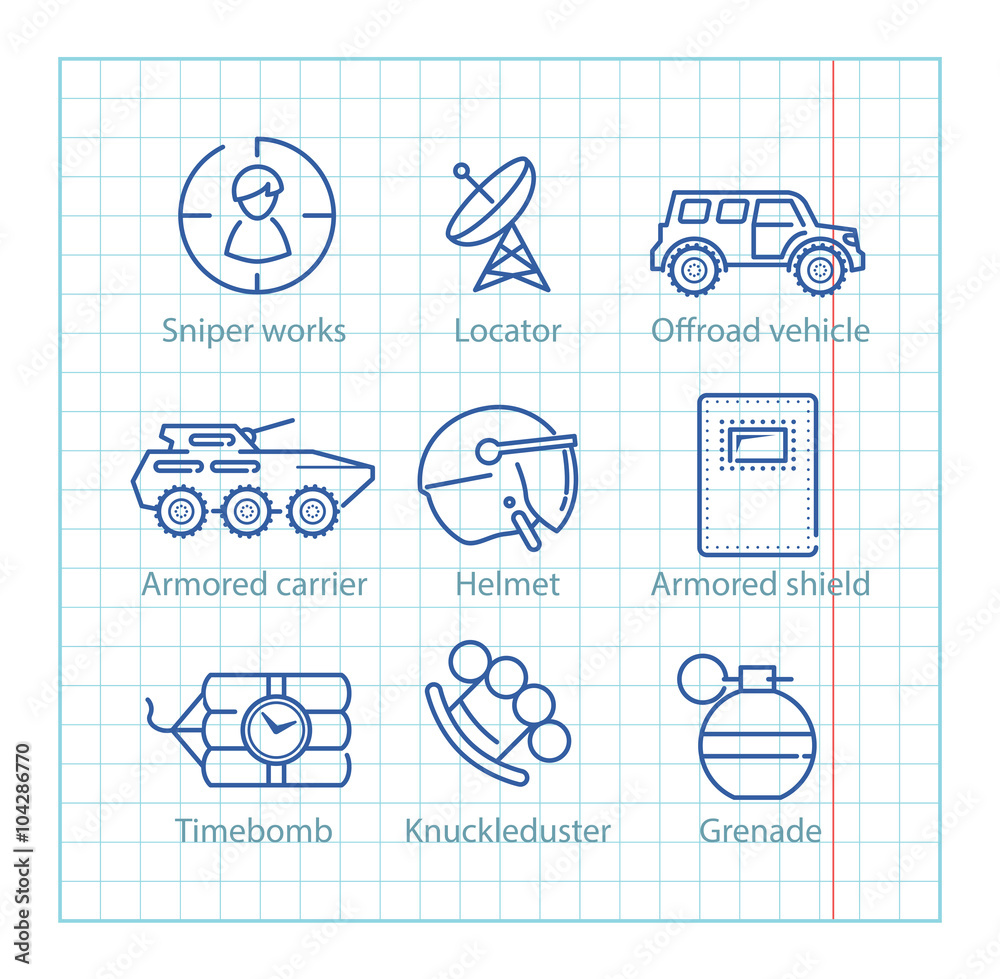 Sniper works
Locator
Offroad vehicle

Armored carrier
Helmet
Armored shield

Timebomb
Knuckleduster
Grenade

Adobe Stock | #104286770