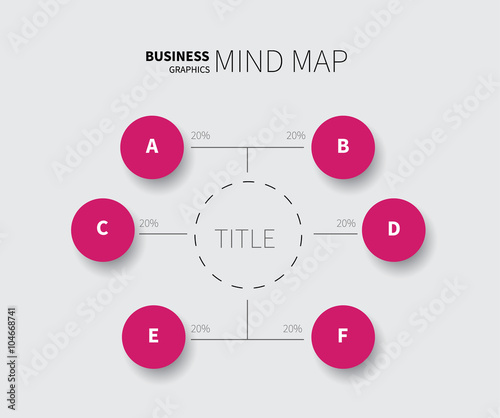 BUSINESS GRAPHICS MIND MAP

A 20%
20% B
C 20%
TITLE
20% D
E 20%
20% F

Adobe Stock | #104668741

Adobe Stock