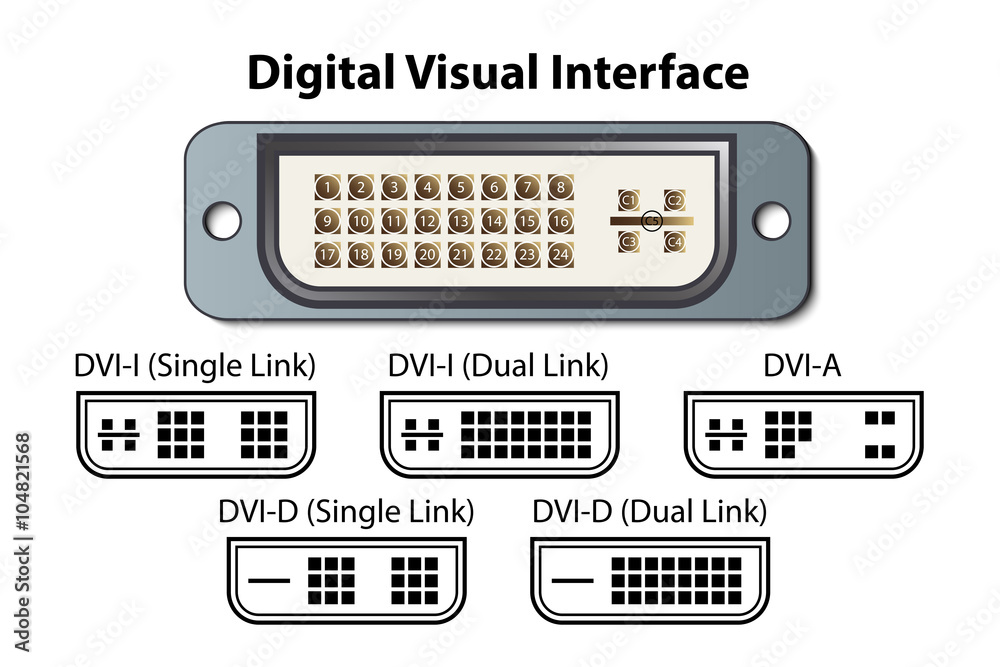 Digital Visual Interface

1 2 3 4 5 6 7 8
9 10 11 12 13 14 15 16
17 18 19 20 21 22 23 24

C1 C2
C5
C3 C4

DVI-I (Single Link)
DVI-I (Dual Link)
DVI-A
DVI-D (Single Link)
DVI-D (Dual Link)

Adobe Stock | #104821568