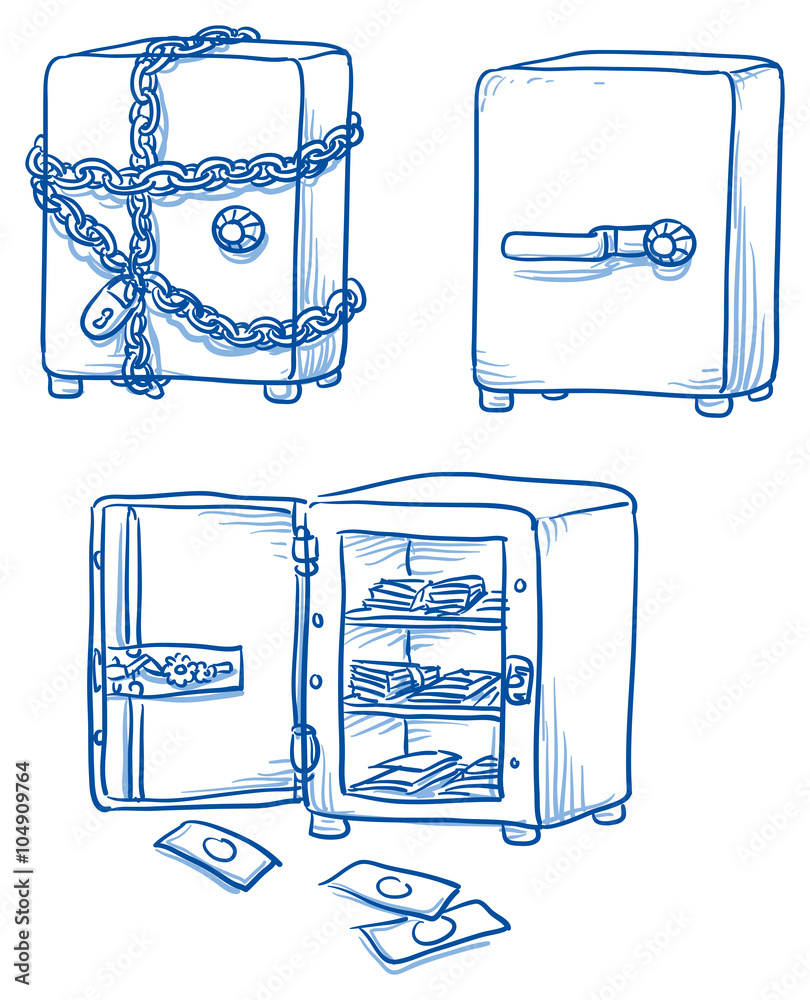 Adobe Stock | #104909764