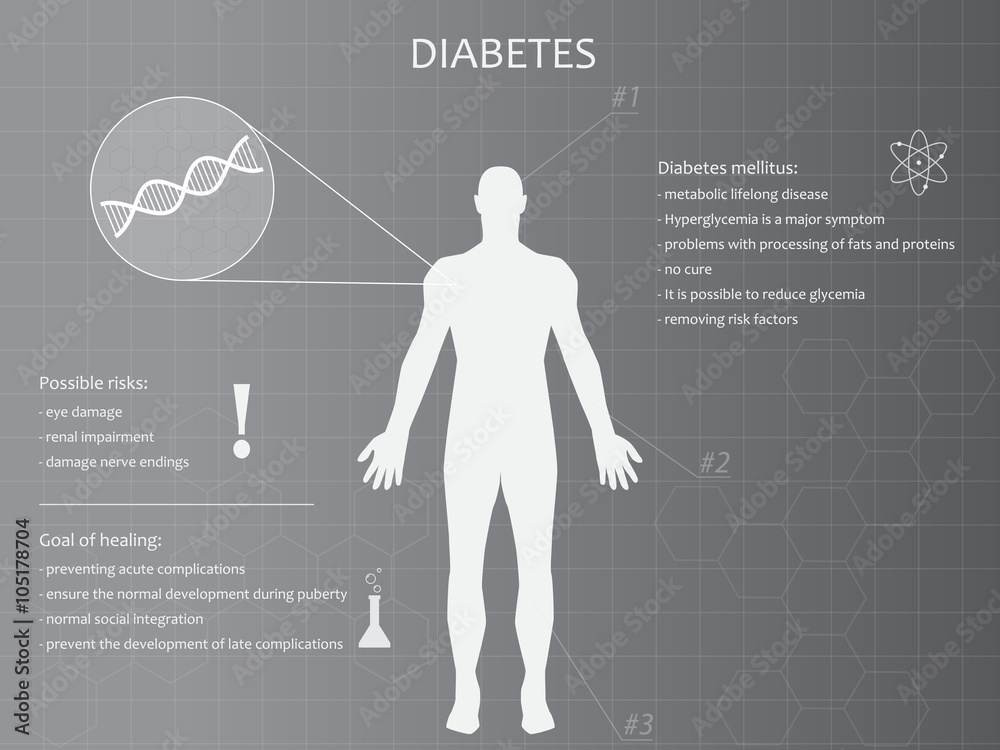 DIABETES

#1

Diabetes mellitus:
- metabolic lifelong disease
- Hyperglycemia is a major symptom
- problems with processing of fats and proteins
- no cure
- It is possible to reduce glycemia
- removing risk factors

Possible risks:
- eye damage
- renal impairment
- damage nerve endings

!

#2

Goal of healing:
- preventing acute complications
- ensure the normal development during puberty
- normal social integration
- prevent the development of late complications

#3

Adobe Stock | #105178704