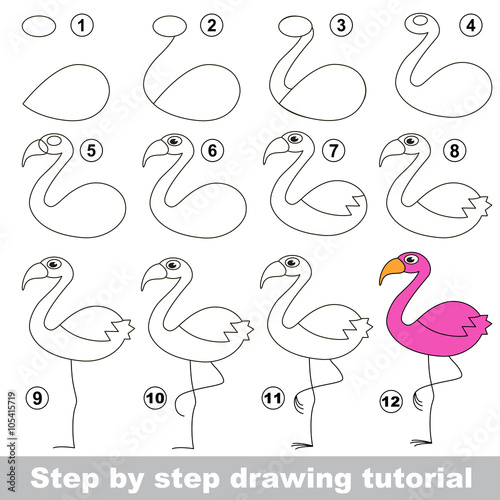 1
2
3
4
5
6
7
8
9
10
11
12

Adobe Stock

Adobe Stock | #105415719

Step by step drawing tutorial