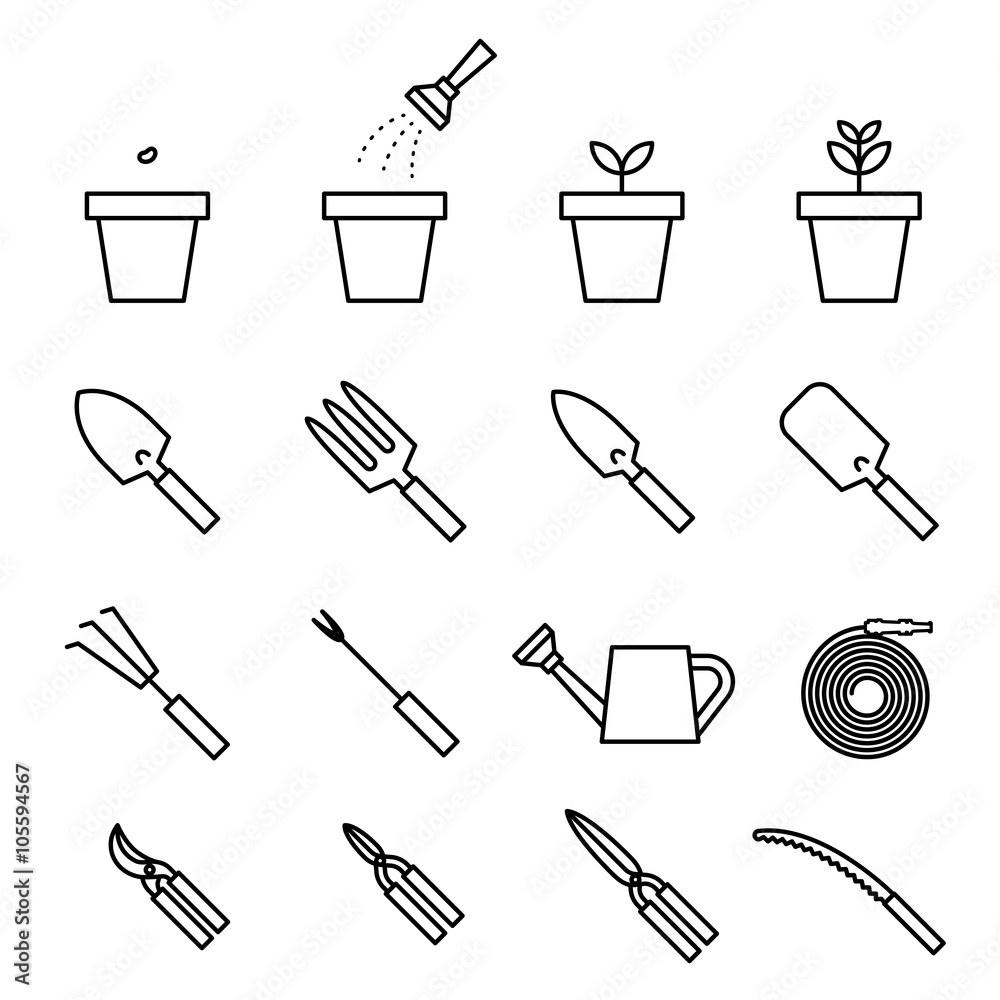 Adobe Stock | #105594567