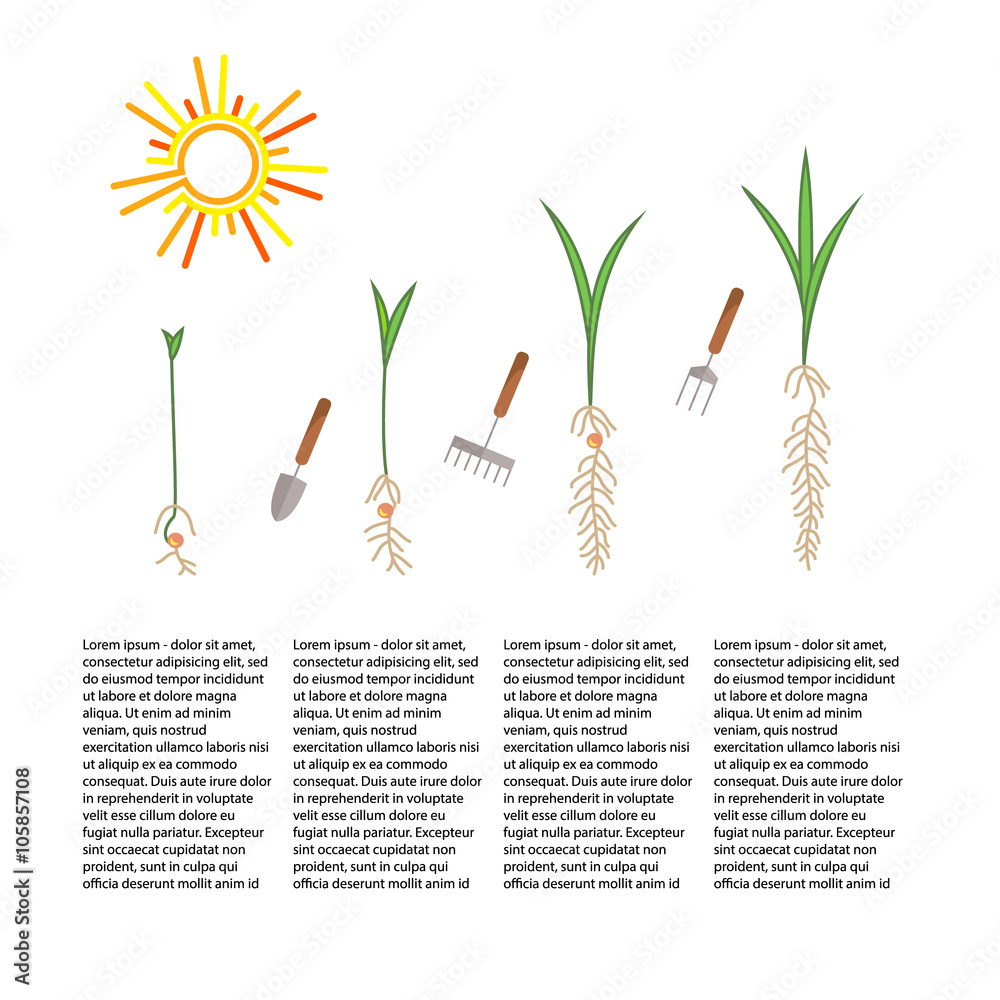 Lorem ipsum - dolor sit amet, consectetur adipisicing elit, sed do eiusmod tempor incididunt ut labore et dolore magna aliqua. Ut enim ad minim veniam, quis nostrud exercitation ullamco laboris nisi ut aliquip ex ea commodo consequat. Duis aute irure dolor in reprehenderit in voluptate velit esse cillum dolore eu fugiat nulla pariatur. Excepteur sint occaecat cupidatat non proident, sunt in culpa qui officia deserunt mollit anim id

Lorem ipsum - dolor sit amet, consectetur adipisicing elit, sed do eiusmod tempor incididunt ut labore et dolore magna aliqua. Ut enim ad minim veniam, quis nostrud exercitation ullamco laboris nisi ut aliquip ex ea commodo consequat. Duis aute irure dolor in reprehenderit in voluptate velit esse cillum dolore eu fugiat nulla pariatur. Excepteur sint occaecat cupidatat non proident, sunt in culpa qui officia deserunt mollit anim id

Lorem ipsum - dolor sit amet, consectetur adipisicing elit, sed do eiusmod tempor incididunt ut labore et dolore magna aliqua. Ut enim ad minim veniam, quis nostrud exercitation ullamco laboris nisi ut aliquip ex ea commodo consequat. Duis aute irure dolor in reprehenderit in voluptate velit esse cillum dolore eu fugiat nulla pariatur. Excepteur sint occaecat cupidatat non proident, sunt in culpa qui officia deserunt mollit anim id

Lorem ipsum - dolor sit amet, consectetur adipisicing elit, sed do eiusmod tempor incididunt ut labore et dolore magna aliqua. Ut enim ad minim veniam, quis nostrud exercitation ullamco laboris nisi ut aliquip ex ea commodo consequat. Duis aute irure dolor in reprehenderit in voluptate velit esse cillum dolore eu fugiat nulla pariatur. Excepteur sint occaecat cupidatat non proident, sunt in culpa qui officia deserunt mollit anim id

Adobe Stock | #105857108