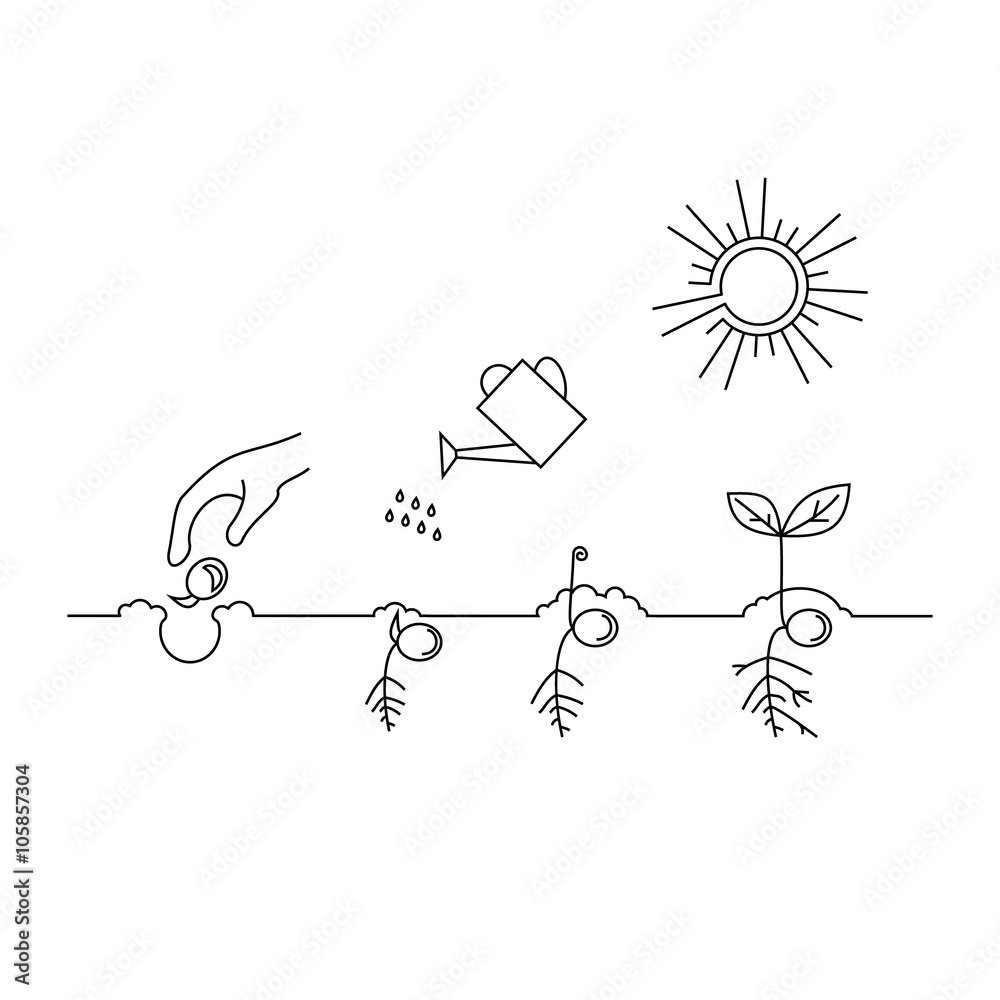 Adobe Stock | #105857304