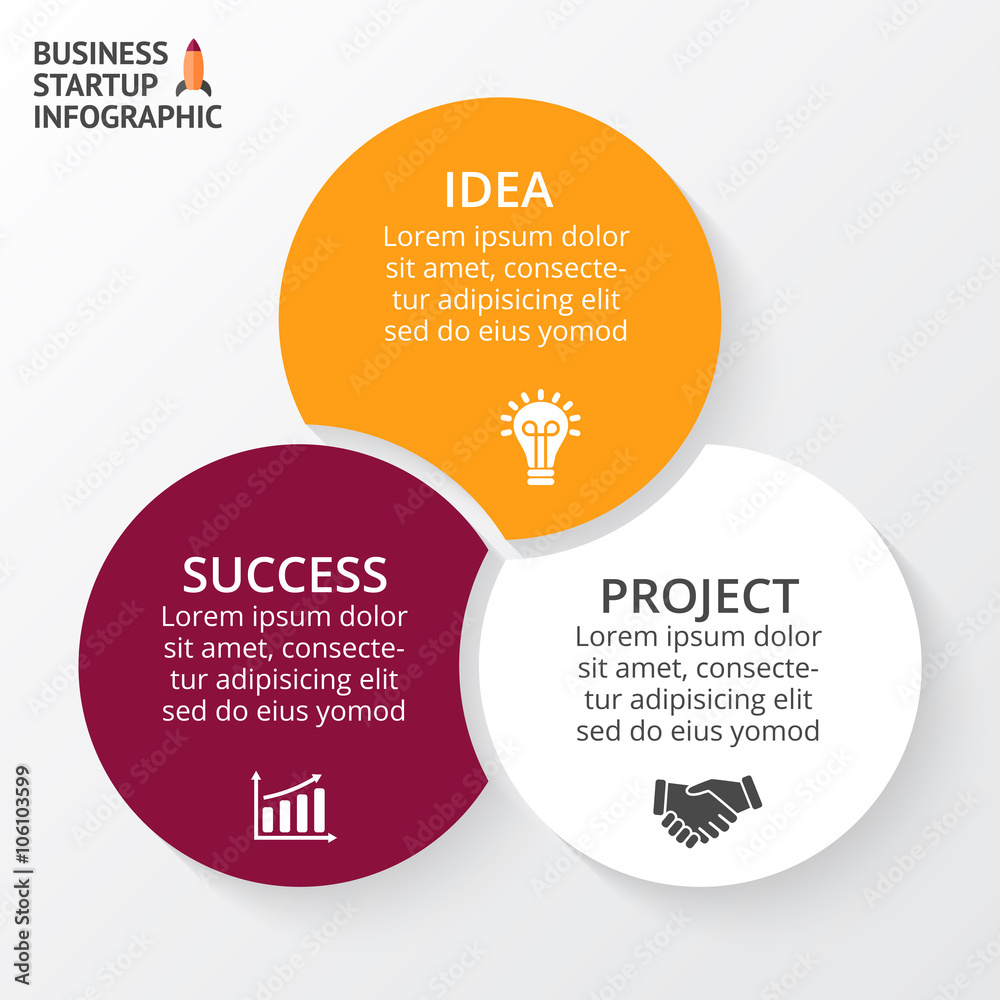 BUSINESS STARTUP INFOGRAPHIC

IDEA
Lorem ipsum dolor sit amet, consectetur adipisicing elit sed do eius yomod

SUCCESS
Lorem ipsum dolor sit amet, consectetur adipisicing elit sed do eius yomod

PROJECT
Lorem ipsum dolor sit amet, consectetur adipisicing elit sed do eius yomod

Adobe Stock | #106103599