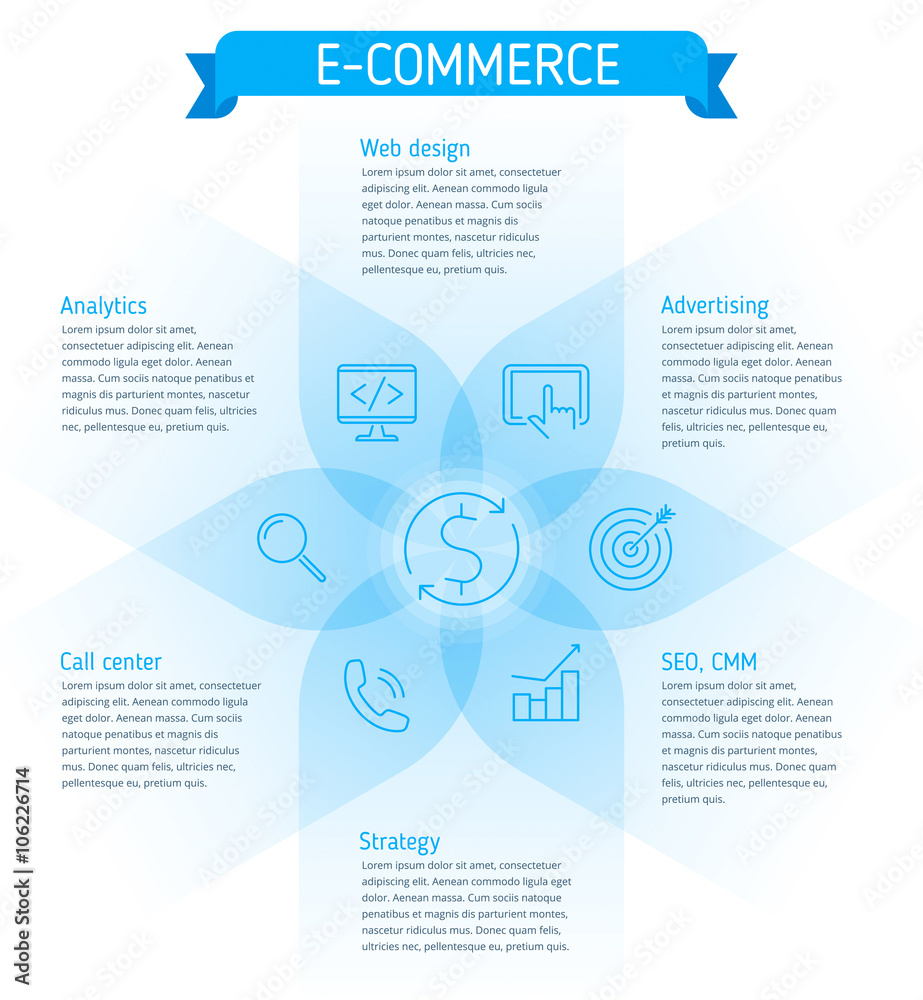 E-COMMERCE

Web design
Lorem ipsum dolor sit amet, consectetuer adipiscing elit. Aenean commodo ligula eget dolor. Aenean massa. Cum sociis natoque penatibus et magnis dis parturient montes, nascetur ridiculus mus. Donec quam felis, ultricies nec, pellentesque eu, pretium quis.

Analytics
Lorem ipsum dolor sit amet, consectetuer adipiscing elit. Aenean commodo ligula eget dolor. Aenean massa. Cum sociis natoque penatibus et magnis dis parturient montes, nascetur ridiculus mus. Donec quam felis, ultricies nec, pellentesque eu, pretium quis.

Advertising
Lorem ipsum dolor sit amet, consectetuer adipiscing elit. Aenean commodo ligula eget dolor. Aenean massa. Cum sociis natoque penatibus et magnis dis parturient montes, nascetur ridiculus mus. Donec quam felis, ultricies nec, pellentesque eu, pretium quis.

Call center
Lorem ipsum dolor sit amet, consectetuer adipiscing elit. Aenean commodo ligula eget dolor. Aenean massa. Cum sociis natoque penatibus et magnis dis parturient montes, nascetur ridiculus mus. Donec quam felis, ultricies nec, pellentesque eu, pretium quis.

SEO, CMM
Lorem ipsum dolor sit amet, consectetuer adipiscing elit. Aenean commodo ligula eget dolor. Aenean massa. Cum sociis natoque penatibus et magnis dis parturient montes, nascetur ridiculus mus. Donec quam felis, ultricies nec, pellentesque eu, pretium quis.

Strategy
Lorem ipsum dolor sit amet, consectetuer adipiscing elit. Aenean commodo ligula eget dolor. Aenean massa. Cum sociis natoque penatibus et magnis dis parturient montes, nascetur ridiculus mus. Donec quam felis, ultricies nec, pellentesque eu, pretium quis.

Adobe Stock | #106226714