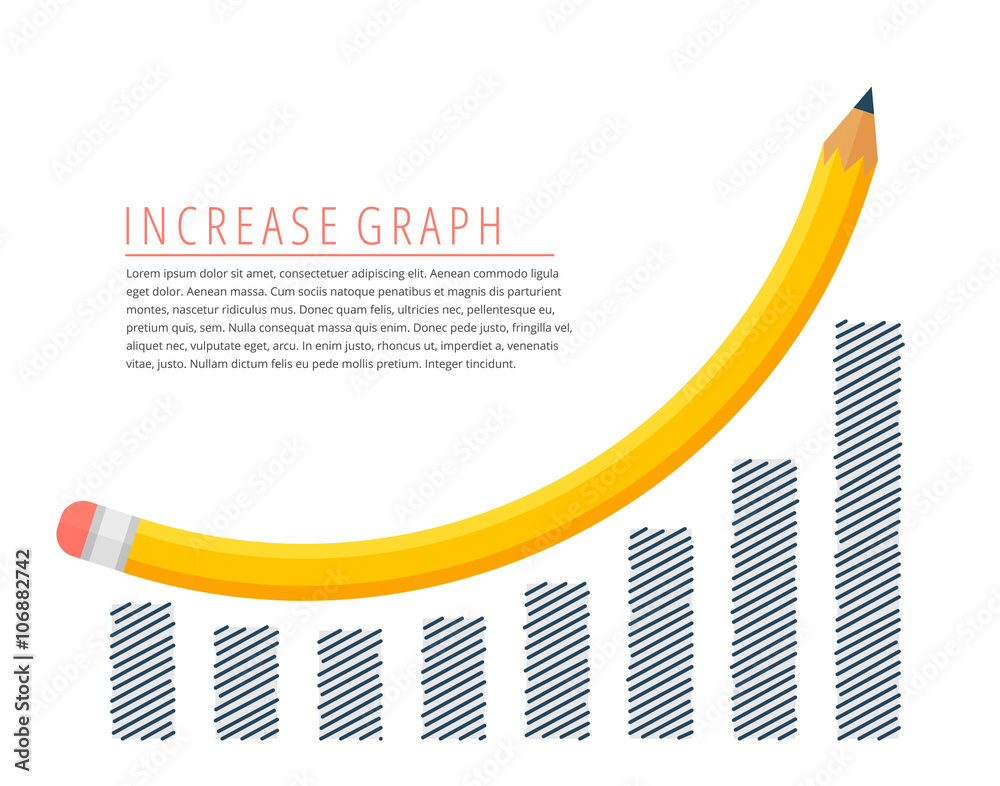 INCREASE GRAPH

Lorem ipsum dolor sit amet, consectetuer adipiscing elit. Aenean commodo ligula eget dolor. Aenean massa. Cum sociis natoque penatibus et magnis dis parturient montes, nascetur ridiculus mus. Donec quam felis, ultricies nec, pellentesque eu, pretium quis, sem. Nulla consequat massa quis enim. Donec pede justo, fringilla vel, aliquet nec, vulputate eget, arcu. In enim justo, rhoncus ut, imperdiet a, venenatis vitae, justo. Nullam dictum felis eu pede mollis pretium. Integer tincidunt.

Adobe Stock | #106882742