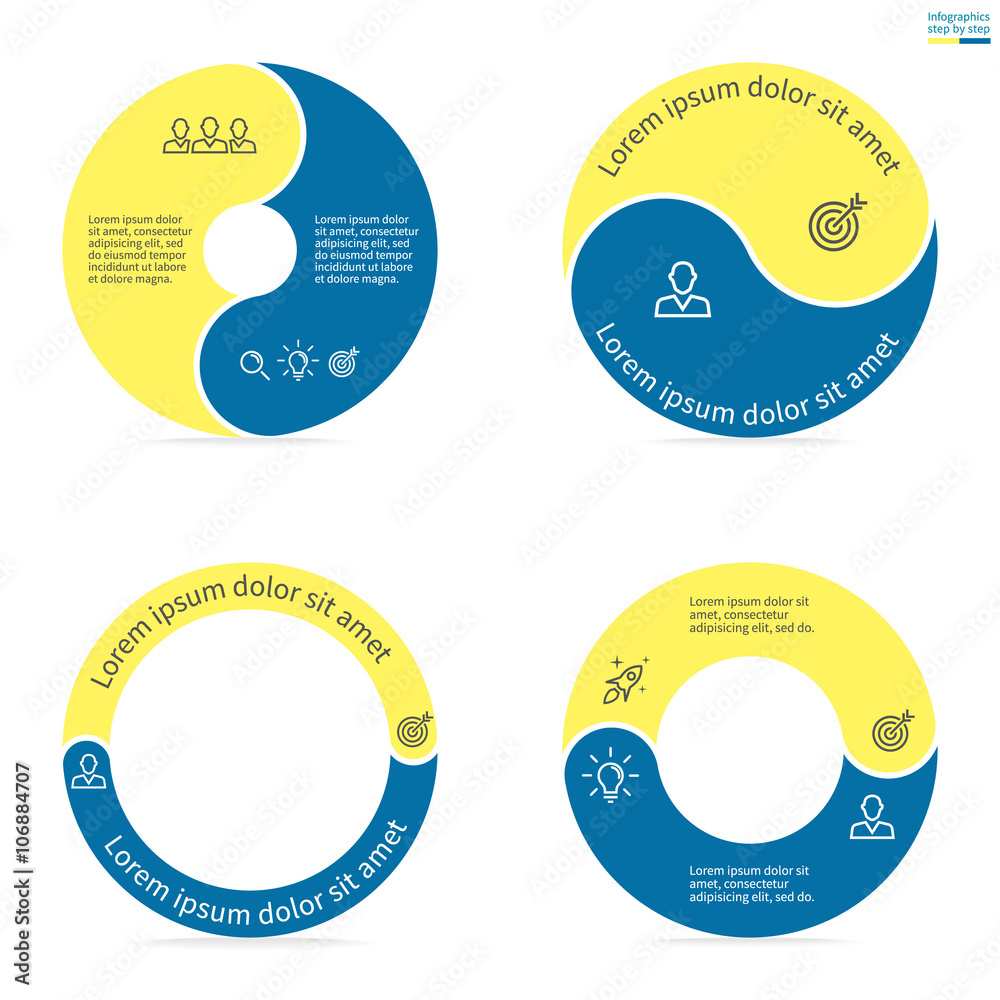 Infographics
step by step

Lorem ipsum dolor sit amet, consectetur adipisicing elit, sed do eiusmod tempor incididunt ut labore et dolore magna.

Lorem ipsum dolor sit amet, consectetur adipisicing elit, sed do eiusmod tempor incididunt ut labore et dolore magna.

Lorem ipsum dolor sit amet

Lorem ipsum dolor sit amet

Lorem ipsum dolor sit amet

Lorem ipsum dolor sit amet

Lorem ipsum dolor sit amet, consectetur adipisicing elit, sed do.

Lorem ipsum dolor sit amet, consectetur adipisicing elit, sed do.

Adobe Stock | #106884707