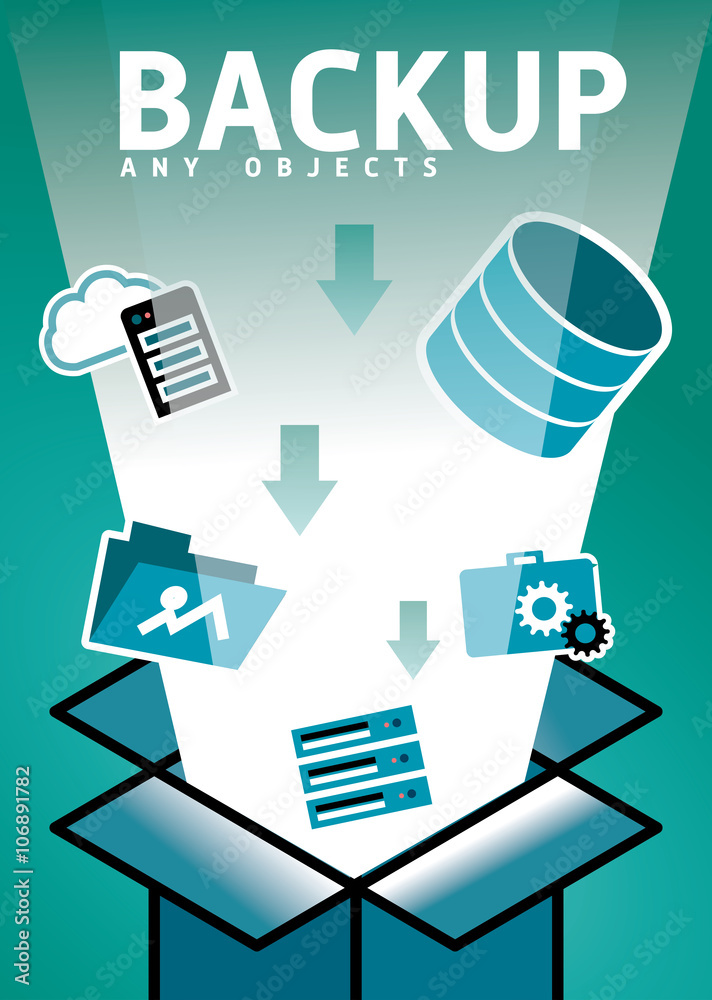 BACKUP
ANY OBJECTS

Adobe Stock | #106891782