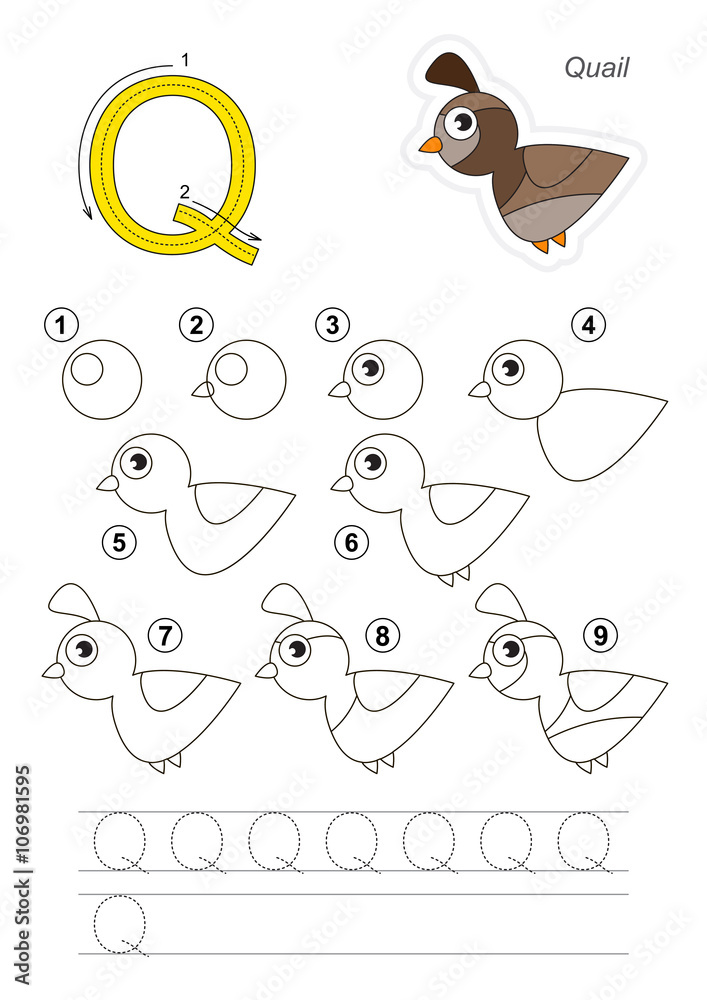 1
2
Q
Quail
1
2
3
4
5
6
7
8
9
Q Q Q Q Q Q Q
Q
Adobe Stock | #106981595