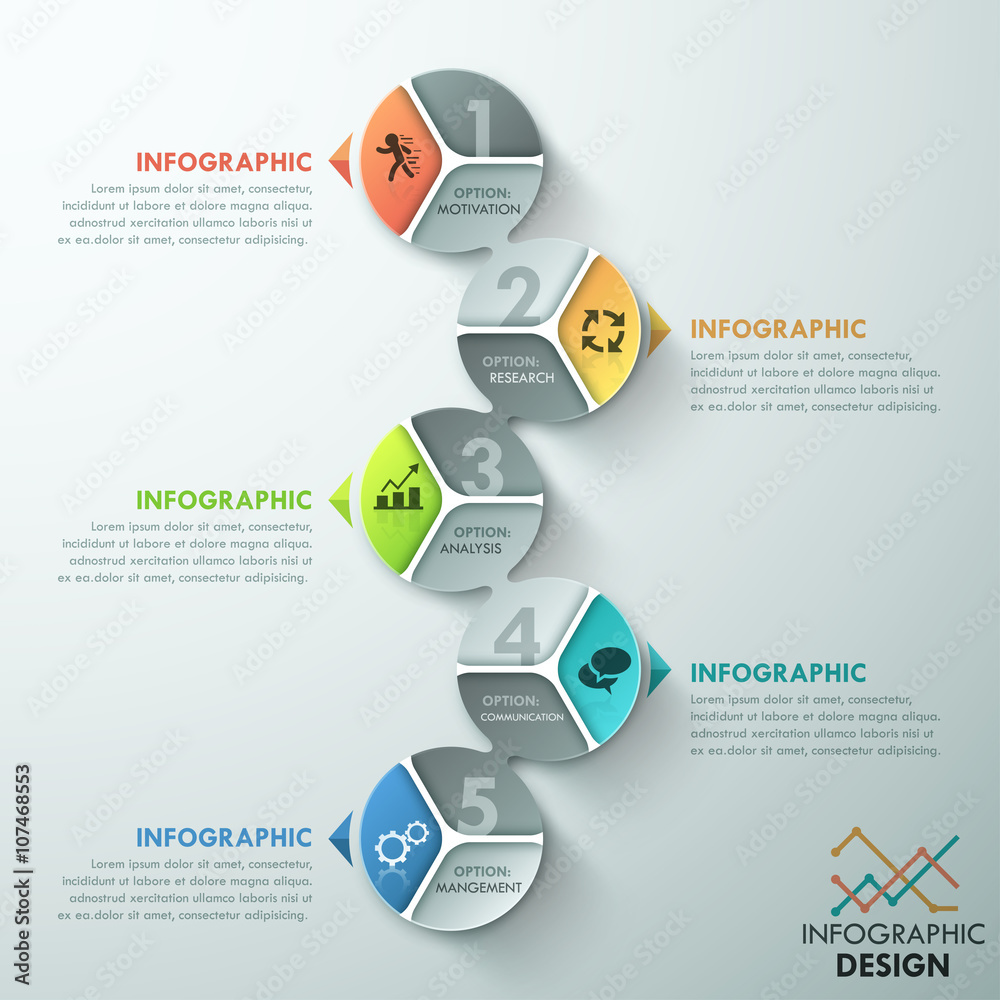 INFOGRAPHIC
Lorem ipsum dolor sit amet, consectetur, incididunt ut labore et dolore magna aliqua. adnostrud xercitation ullamco laboris nisi ut ex ea.dolor sit amet, consectetur adipisicing.

1
OPTION:
MOTIVATION

2
OPTION:
RESEARCH

INFOGRAPHIC
Lorem ipsum dolor sit amet, consectetur, incididunt ut labore et dolore magna aliqua. adnostrud xercitation ullamco laboris nisi ut ex ea.dolor sit amet, consectetur adipisicing.

INFOGRAPHIC
Lorem ipsum dolor sit amet, consectetur, incididunt ut labore et dolore magna aliqua. adnostrud xercitation ullamco laboris nisi ut ex ea.dolor sit amet, consectetur adipisicing.

3
OPTION:
ANALYSIS

4
OPTION:
COMMUNICATION

INFOGRAPHIC
Lorem ipsum dolor sit amet, consectetur, incididunt ut labore et dolore magna aliqua. adnostrud xercitation ullamco laboris nisi ut ex ea.dolor sit amet, consectetur adipisicing.

INFOGRAPHIC
Lorem ipsum dolor sit amet, consectetur, incididunt ut labore et dolore magna aliqua. adnostrud xercitation ullamco laboris nisi ut ex ea.dolor sit amet, consectetur adipisicing.

5
OPTION:
MANGEMENT

INFOGRAPHIC
DESIGN

Adobe Stock | #107468553