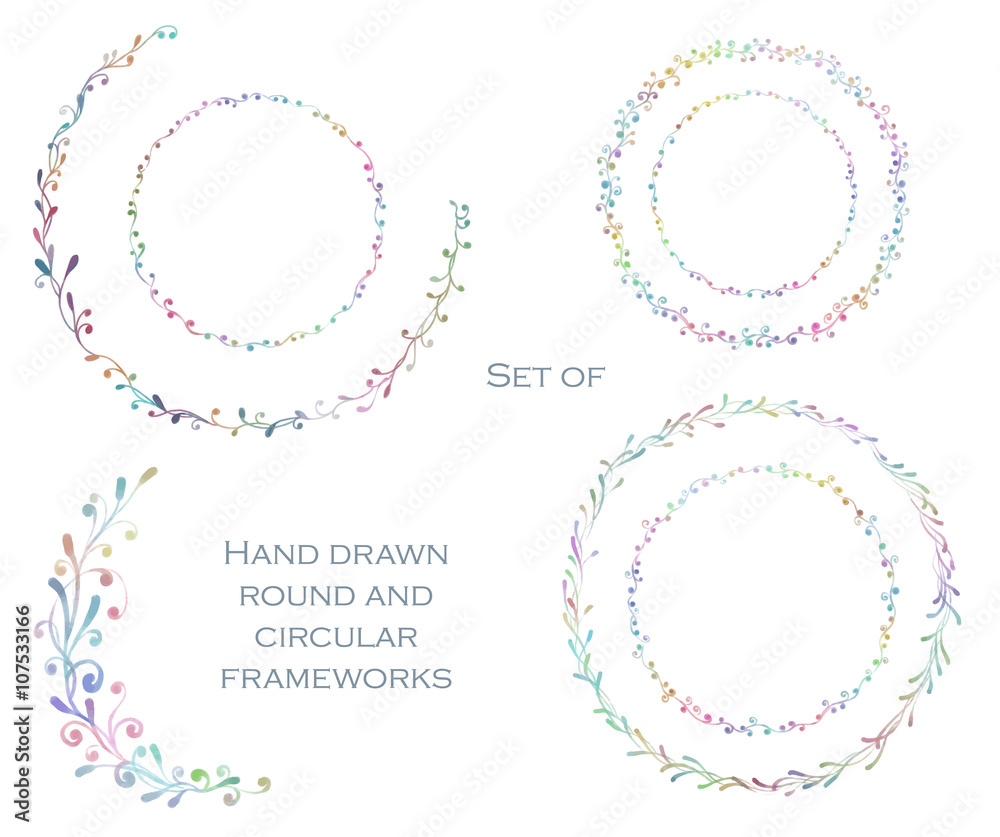 Set of

Hand drawn round and circular frameworks

Adobe Stock | #107533166