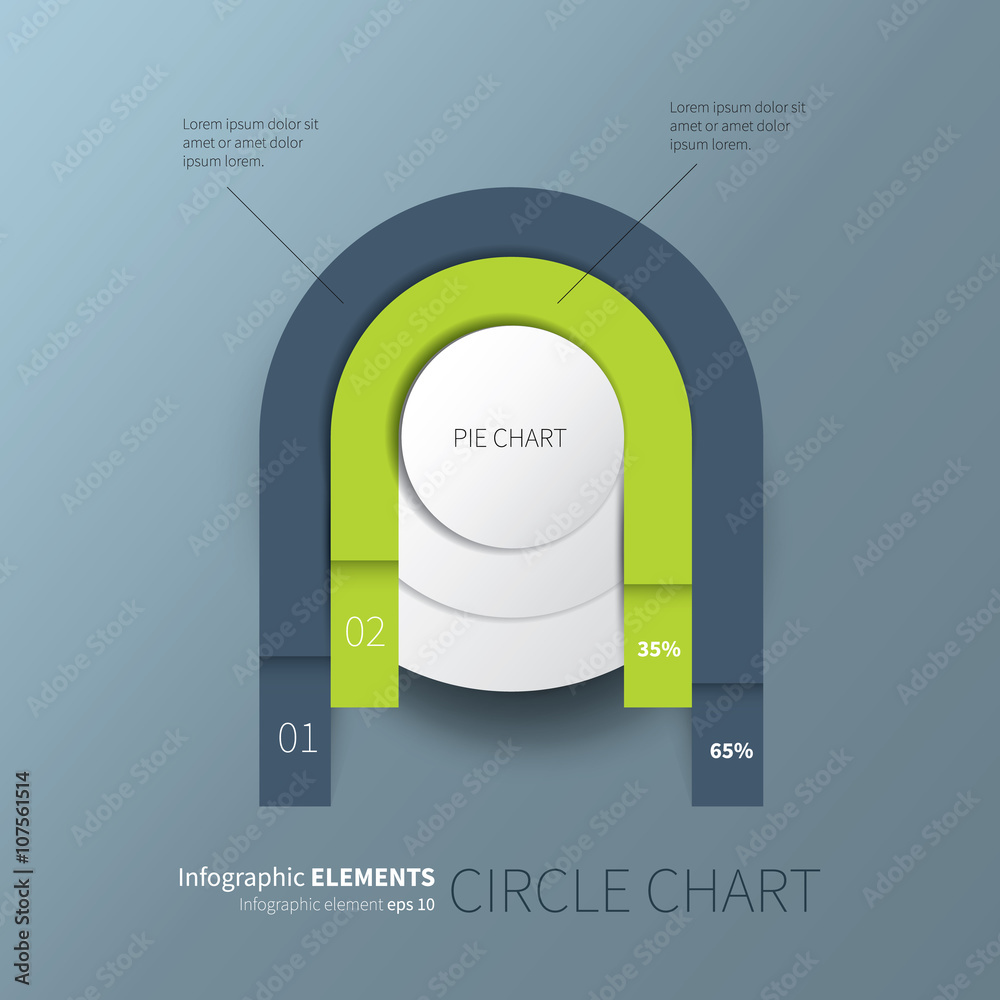 Lorem ipsum dolor sit amet or amet dolor ipsum lorem.

Lorem ipsum dolor sit amet or amet dolor ipsum lorem.

PIE CHART

02

35%

01

65%

Infographic ELEMENTS
Infographic element eps 10

CIRCLE CHART

Adobe Stock | #107561514