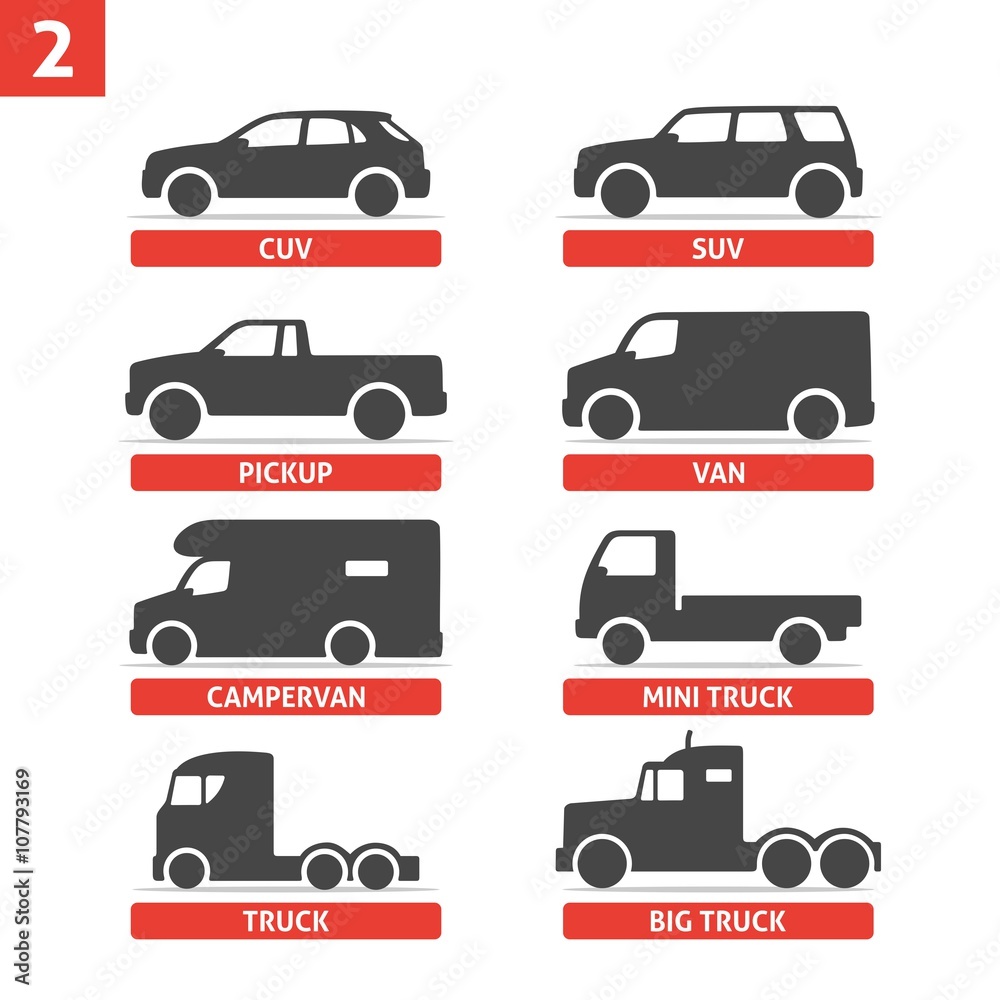 2

CUV

SUV

PICKUP

VAN

CAMPERVAN

MINI TRUCK

TRUCK

BIG TRUCK

Adobe Stock | #107793169