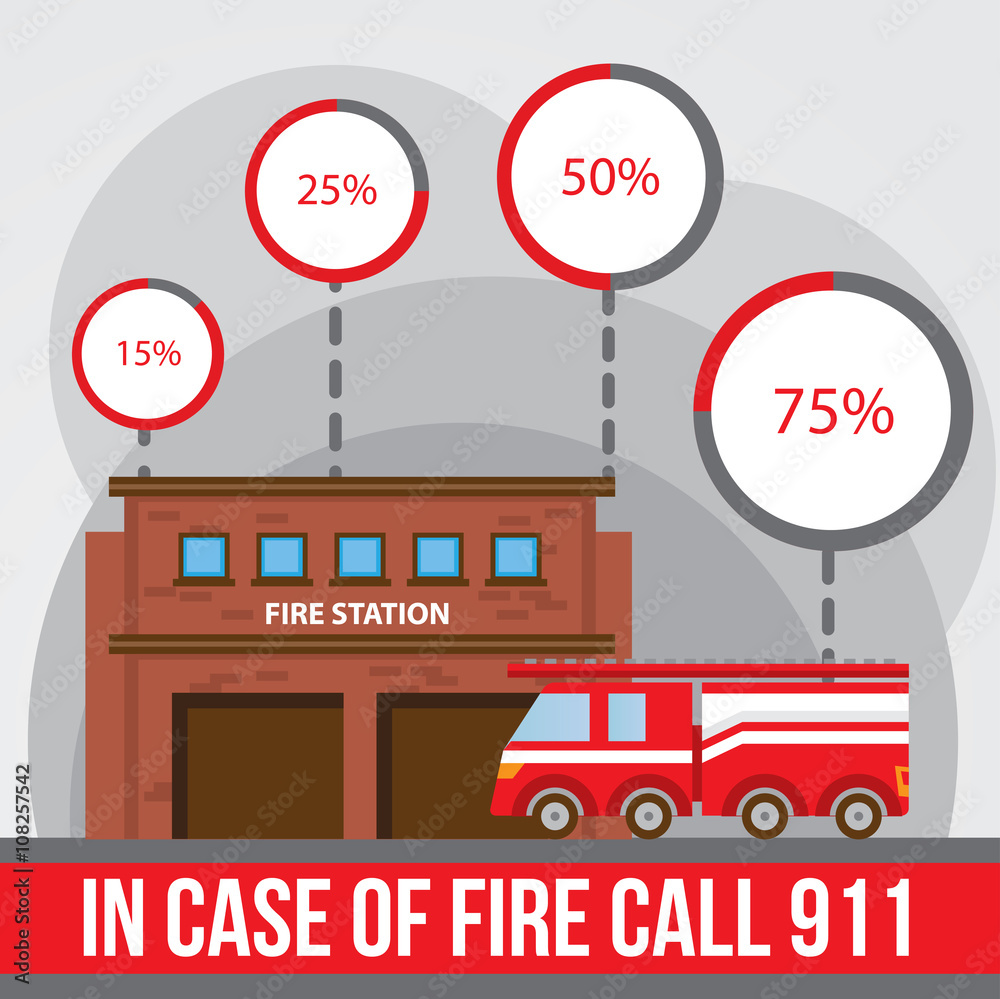 15%

25%

50%

75%

FIRE STATION

IN CASE OF FIRE CALL 911

Adobe Stock | #108257542