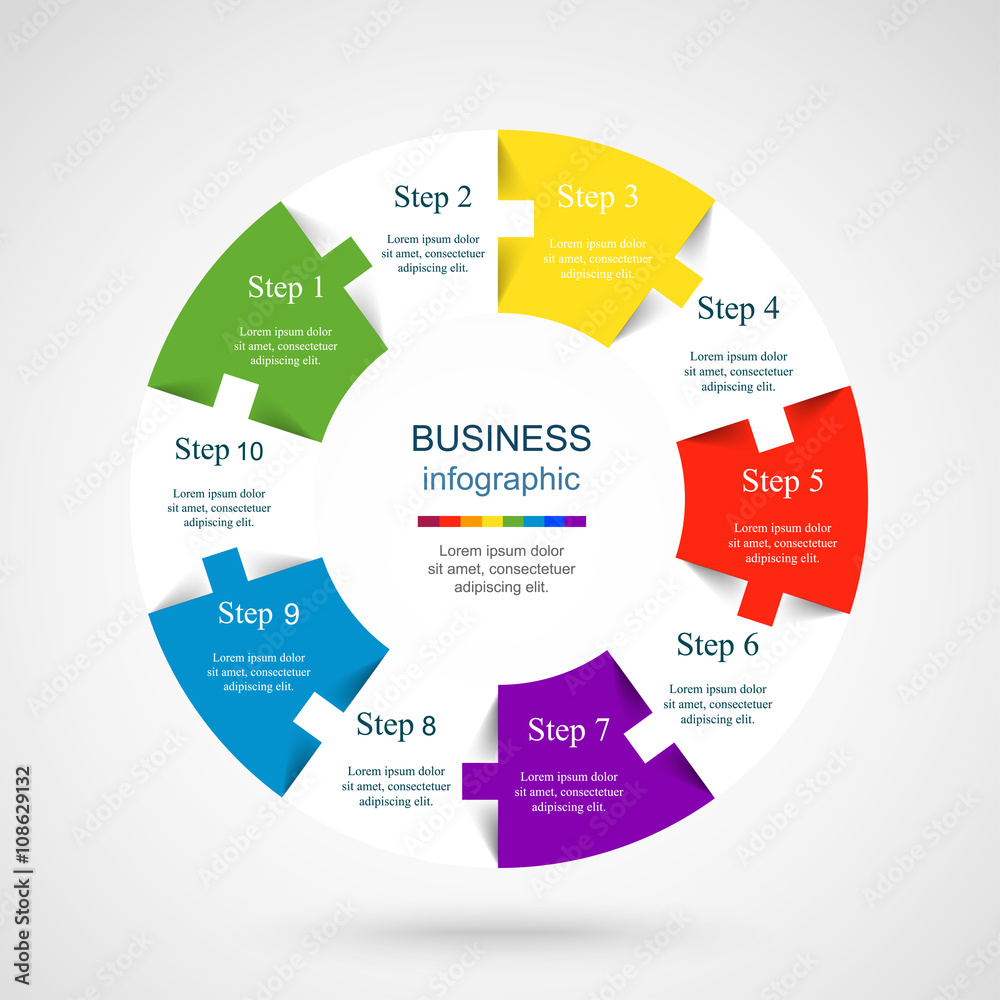 Step 1
Lorem ipsum dolor sit amet, consectetuer adipiscing elit.

Step 2
Lorem ipsum dolor sit amet, consectetuer adipiscing elit.

Step 3
Lorem ipsum dolor sit amet, consectetuer adipiscing elit.

Step 4
Lorem ipsum dolor sit amet, consectetuer adipiscing elit.

Step 5
Lorem ipsum dolor sit amet, consectetuer adipiscing elit.

Step 6
Lorem ipsum dolor sit amet, consectetuer adipiscing elit.

Step 7
Lorem ipsum dolor sit amet, consectetuer adipiscing elit.

Step 8
Lorem ipsum dolor sit amet, consectetuer adipiscing elit.

Step 9
Lorem ipsum dolor sit amet, consectetuer adipiscing elit.

Step 10
Lorem ipsum dolor sit amet, consectetuer adipiscing elit.

BUSINESS
infographic

Lorem ipsum dolor sit amet, consectetuer adipiscing elit.

Adobe Stock | #108629132