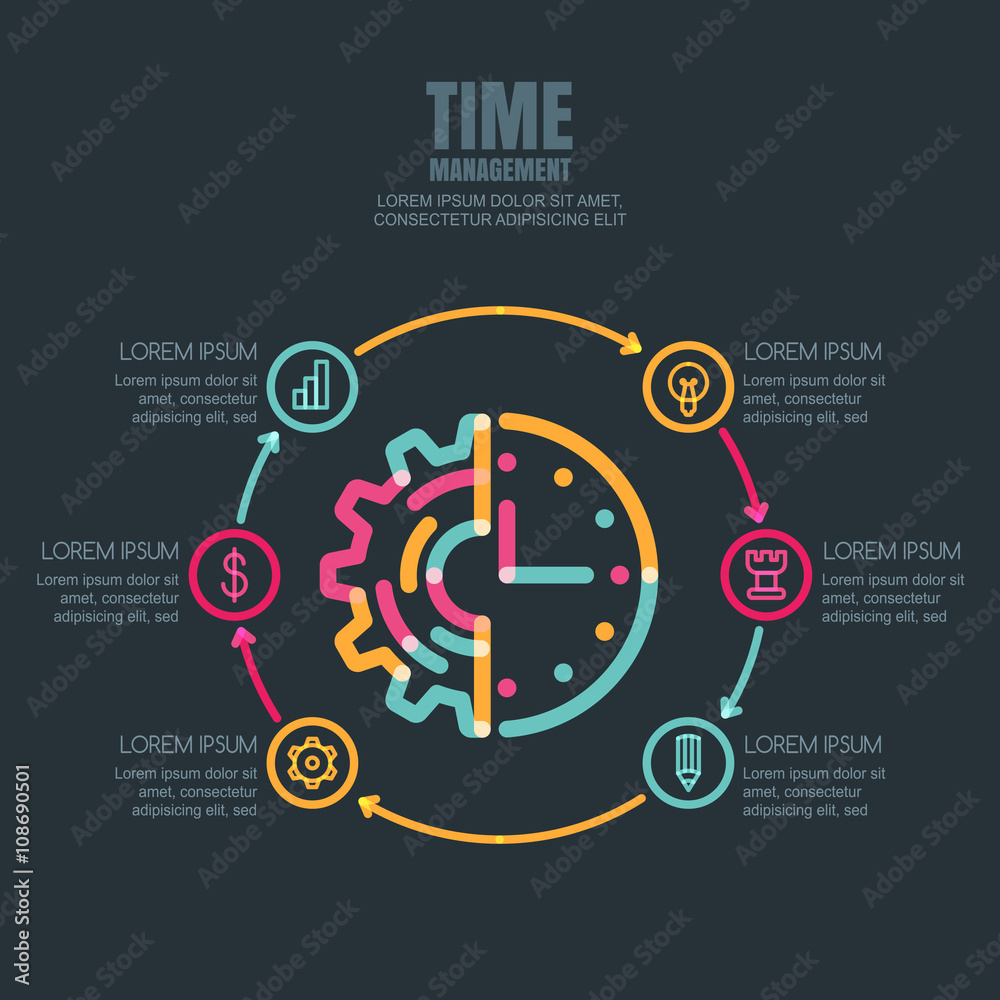 TIME
MANAGEMENT
LOREM IPSUM DOLOR SIT AMET, CONSECTETUR ADIPISICING ELIT

LOREM IPSUM
Lorem ipsum dolor sit amet, consectetur adipisicing elit, sed

LOREM IPSUM
Lorem ipsum dolor sit amet, consectetur adipisicing elit, sed

LOREM IPSUM
Lorem ipsum dolor sit amet, consectetur adipisicing elit, sed

LOREM IPSUM
Lorem ipsum dolor sit amet, consectetur adipisicing elit, sed

LOREM IPSUM
Lorem ipsum dolor sit amet, consectetur adipisicing elit, sed

LOREM IPSUM
Lorem ipsum dolor sit amet, consectetur adipisicing elit, sed

$

Adobe Stock | #108690501