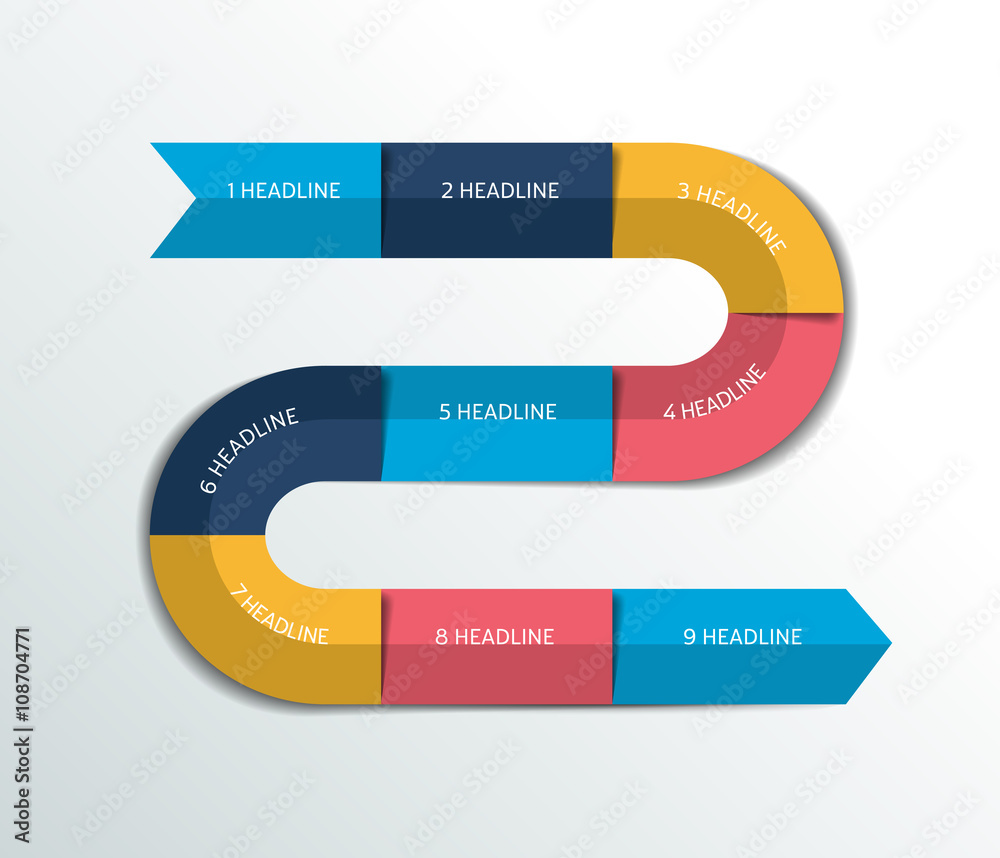 1 HEADLINE
2 HEADLINE
3 HEADLINE
4 HEADLINE
5 HEADLINE
6 HEADLINE
7 HEADLINE
8 HEADLINE
9 HEADLINE

Adobe Stock | #108704771