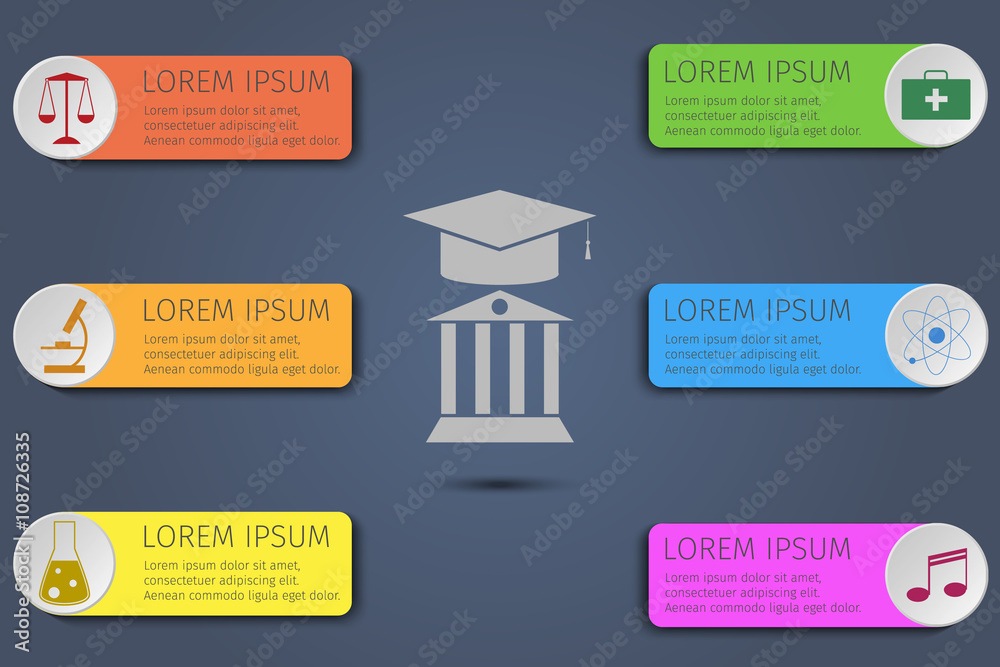 LOREM IPSUM
Lorem ipsum dolor sit amet, consectetuer adipiscing elit. Aenean commodo ligula eget dolor.

LOREM IPSUM
Lorem ipsum dolor sit amet, consectetuer adipiscing elit. Aenean commodo ligula eget dolor.

LOREM IPSUM
Lorem ipsum dolor sit amet, consectetuer adipiscing elit. Aenean commodo ligula eget dolor.

LOREM IPSUM
Lorem ipsum dolor sit amet, consectetuer adipiscing elit. Aenean commodo ligula eget dolor.

LOREM IPSUM
Lorem ipsum dolor sit amet, consectetuer adipiscing elit. Aenean commodo ligula eget dolor.

LOREM IPSUM
Lorem ipsum dolor sit amet, consectetuer adipiscing elit. Aenean commodo ligula eget dolor.

Adobe Stock | #108726335