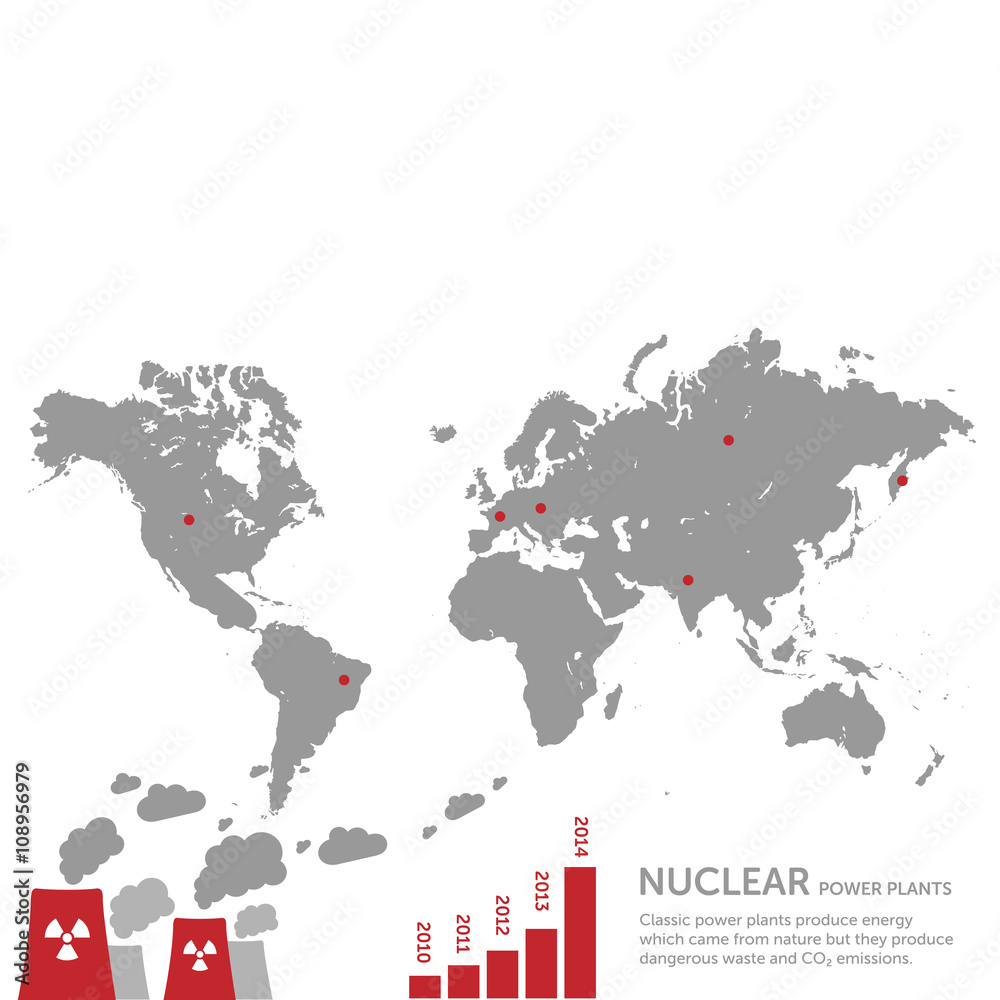 Adobe Stock | #108956979

2010
2011
2012
2013
2014

NUCLEAR POWER PLANTS

Classic power plants produce energy which came from nature but they produce dangerous waste and $CO_2$ emissions.