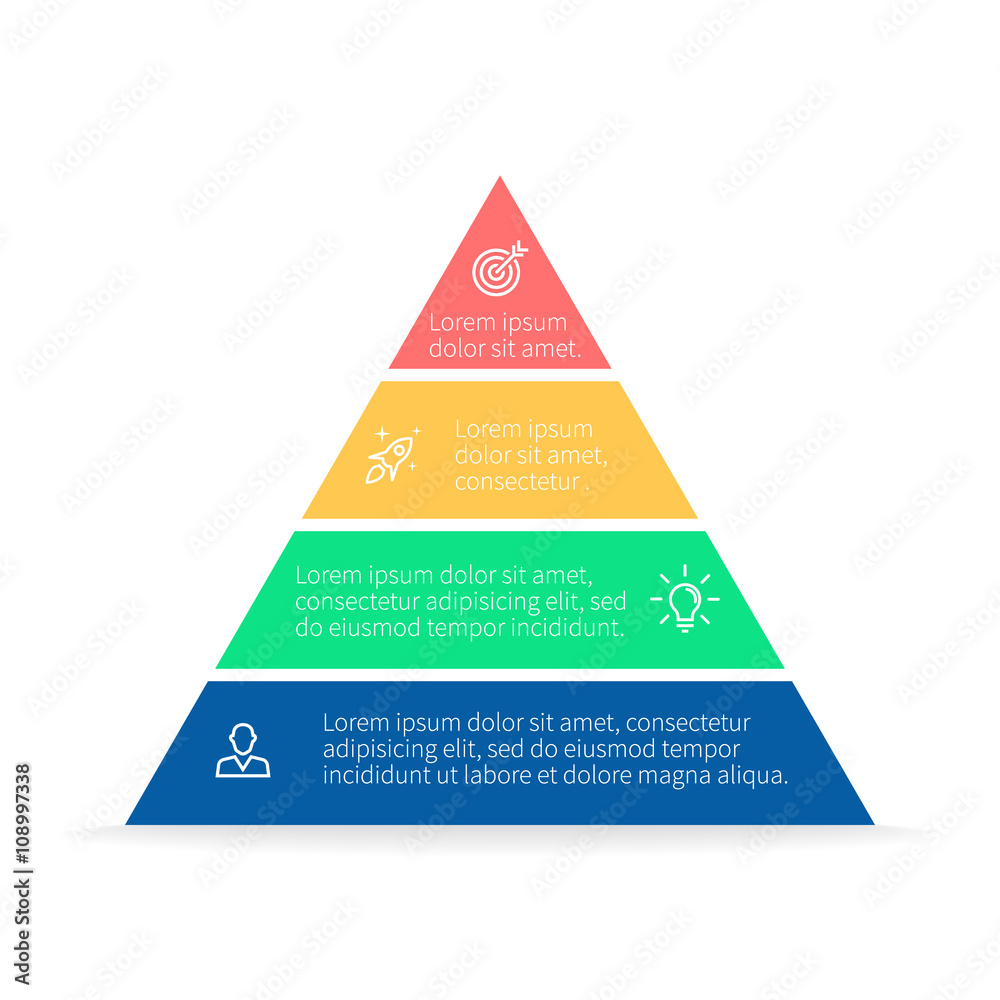 Lorem ipsum dolor sit amet.

Lorem ipsum dolor sit amet, consectetur .

Lorem ipsum dolor sit amet, consectetur adipisicing elit, sed do eiusmod tempor incididunt.

Lorem ipsum dolor sit amet, consectetur adipisicing elit, sed do eiusmod tempor incididunt ut labore et dolore magna aliqua.

Adobe Stock | #108997338