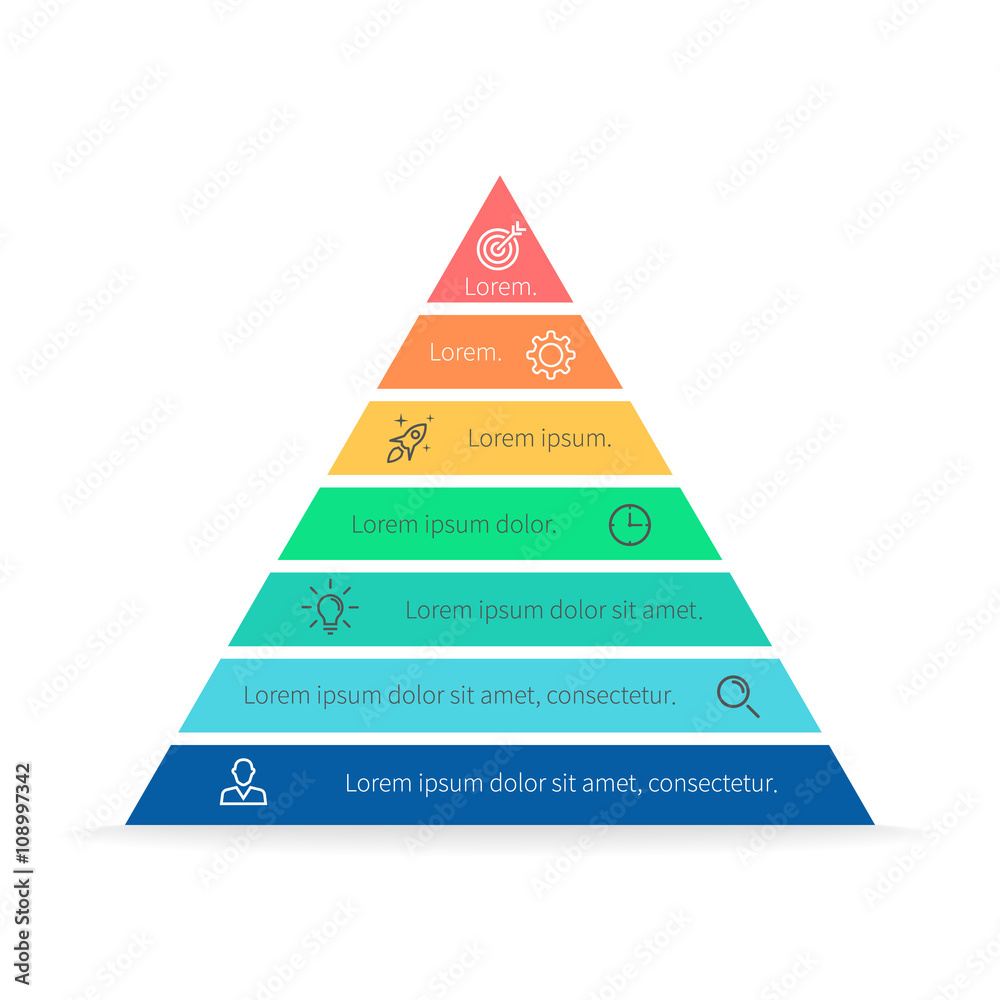 Lorem.

Lorem.

Lorem ipsum.

Lorem ipsum dolor.

Lorem ipsum dolor sit amet.

Lorem ipsum dolor sit amet, consectetur.

Lorem ipsum dolor sit amet, consectetur.

Adobe Stock | #108997342