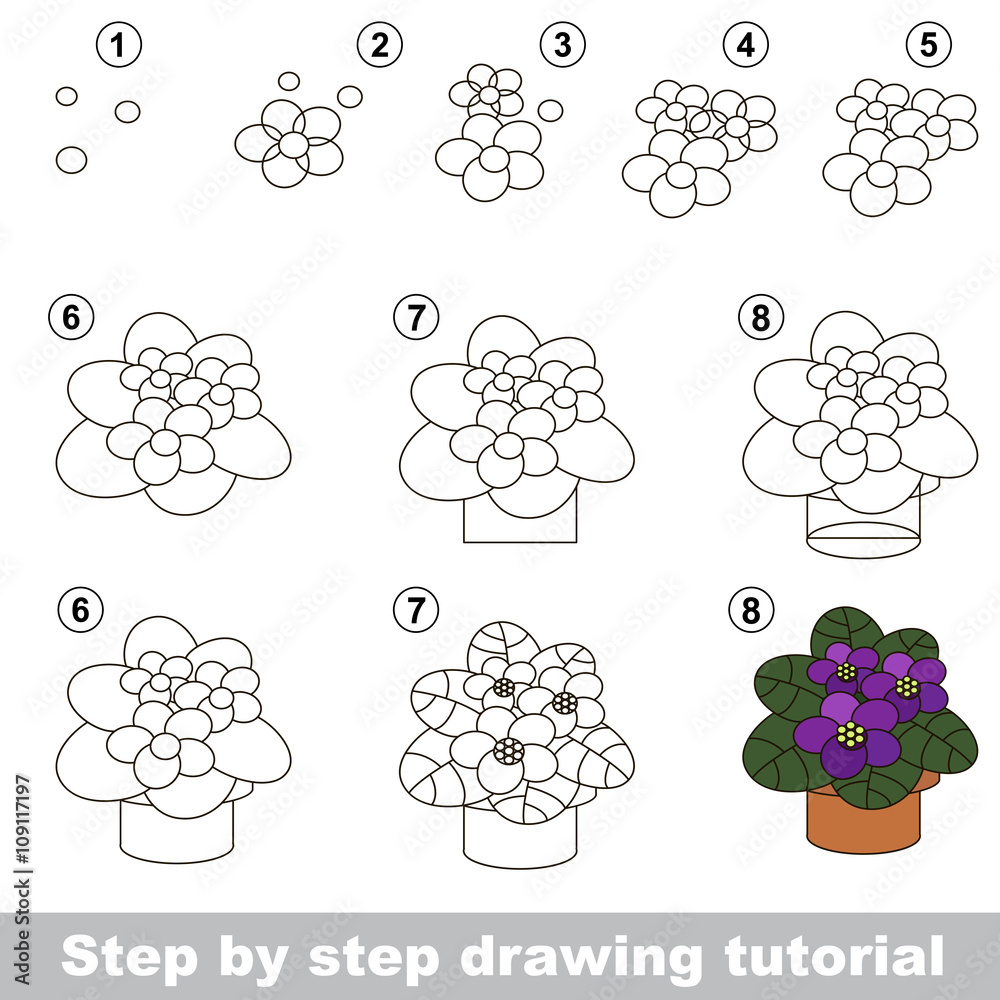 1
2
3
4
5
6
7
8
6
7
8
Adobe Stock | #109117197
Step by step drawing tutorial