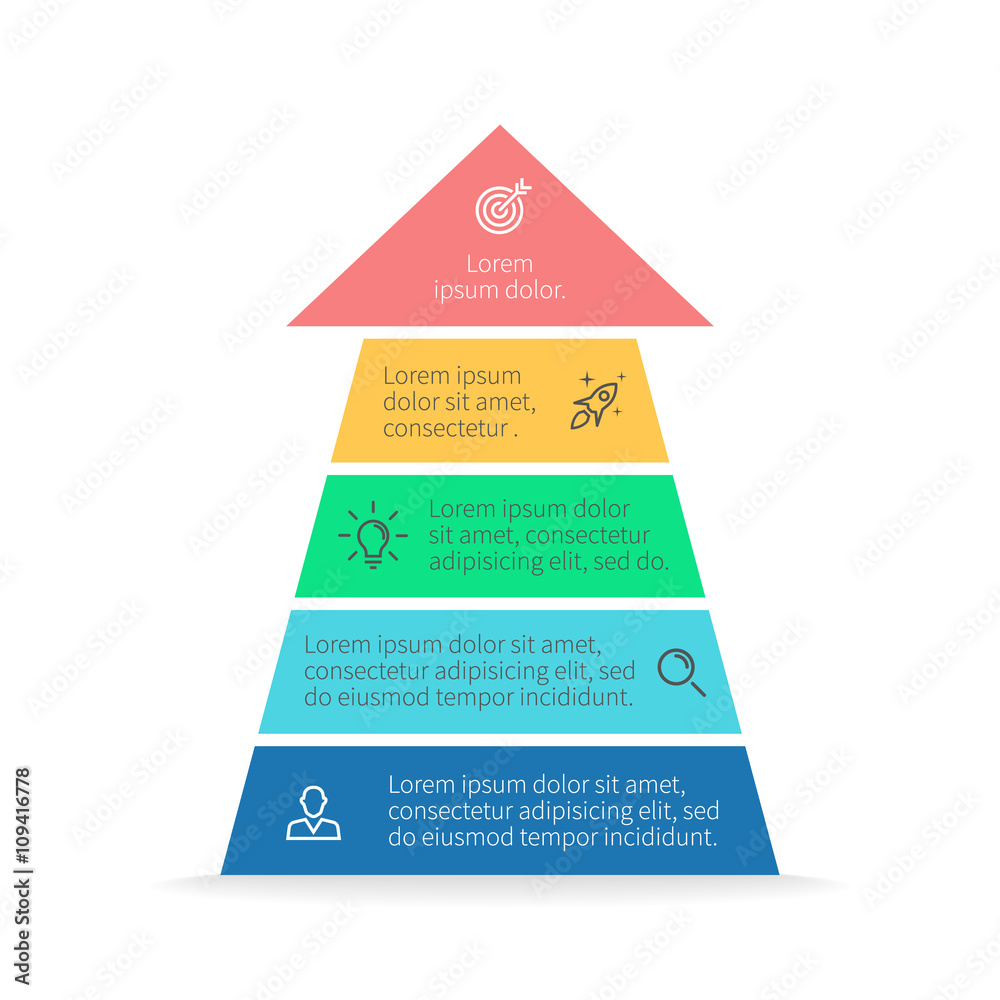 Lorem ipsum dolor.

Lorem ipsum dolor sit amet, consectetur .

Lorem ipsum dolor sit amet, consectetur adipisicing elit, sed do.

Lorem ipsum dolor sit amet, consectetur adipisicing elit, sed do eiusmod tempor incididunt.

Lorem ipsum dolor sit amet, consectetur adipisicing elit, sed do eiusmod tempor incididunt.

Adobe Stock | #109416778