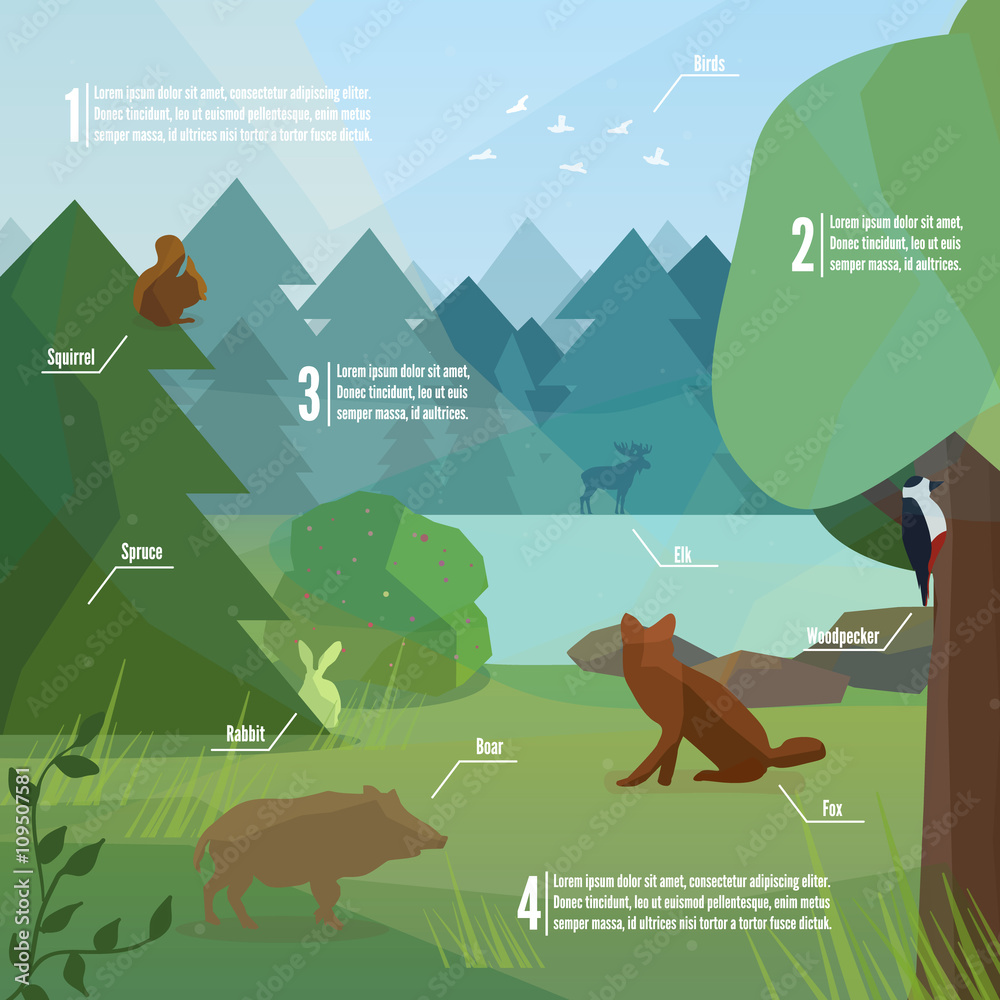 1 Lorem ipsum dolor sit amet, consectetur adipiscing eliter. Donec tincidunt, leo ut euismod pellentesque, enim metus semper massa, id ultrices nisi tortor a tortor fusce dictuk.

Birds

2 Lorem ipsum dolor sit amet, Donec tincidunt, leo ut euis semper massa, id aultrices.

Squirrel

3 Lorem ipsum dolor sit amet, Donec tincidunt, leo ut euis semper massa, id aultrices.

Spruce

Elk

Woodpecker

Rabbit

Boar

Fox

4 Lorem ipsum dolor sit amet, consectetur adipiscing eliter. Donec tincidunt, leo ut euismod pellentesque, enim metus semper massa, id ultrices nisi tortor a tortor fusce dictuk.

Adobe Stock | #109507581