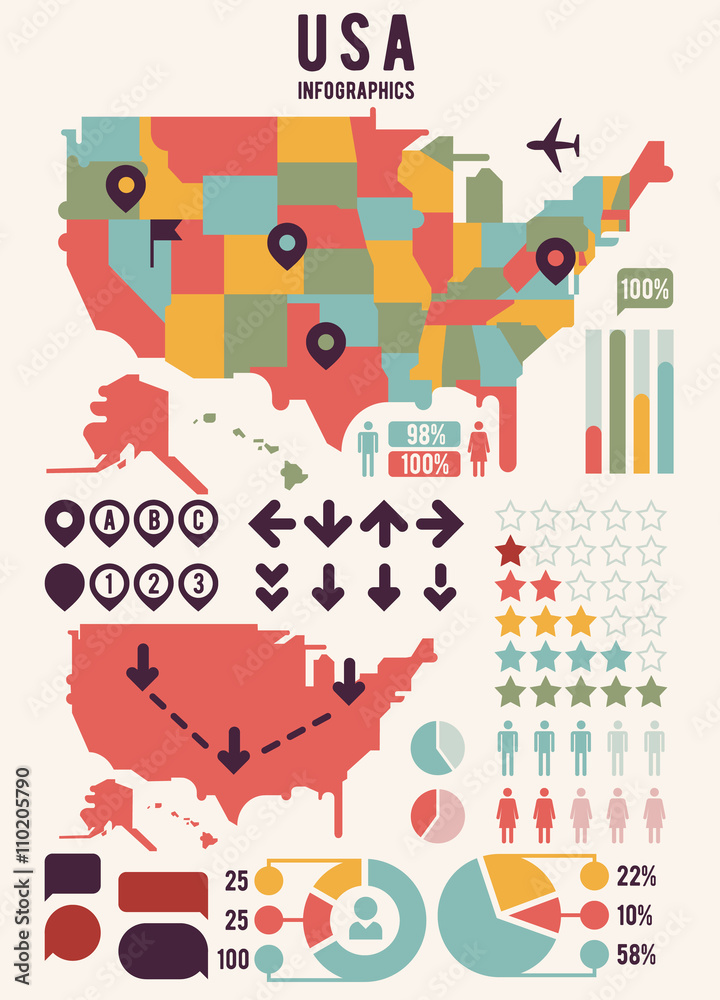 USA
INFOGRAPHICS

100%

98%
100%

A B C
1 2 3

25
25
100

22%
10%
58%

Adobe Stock | #110205790