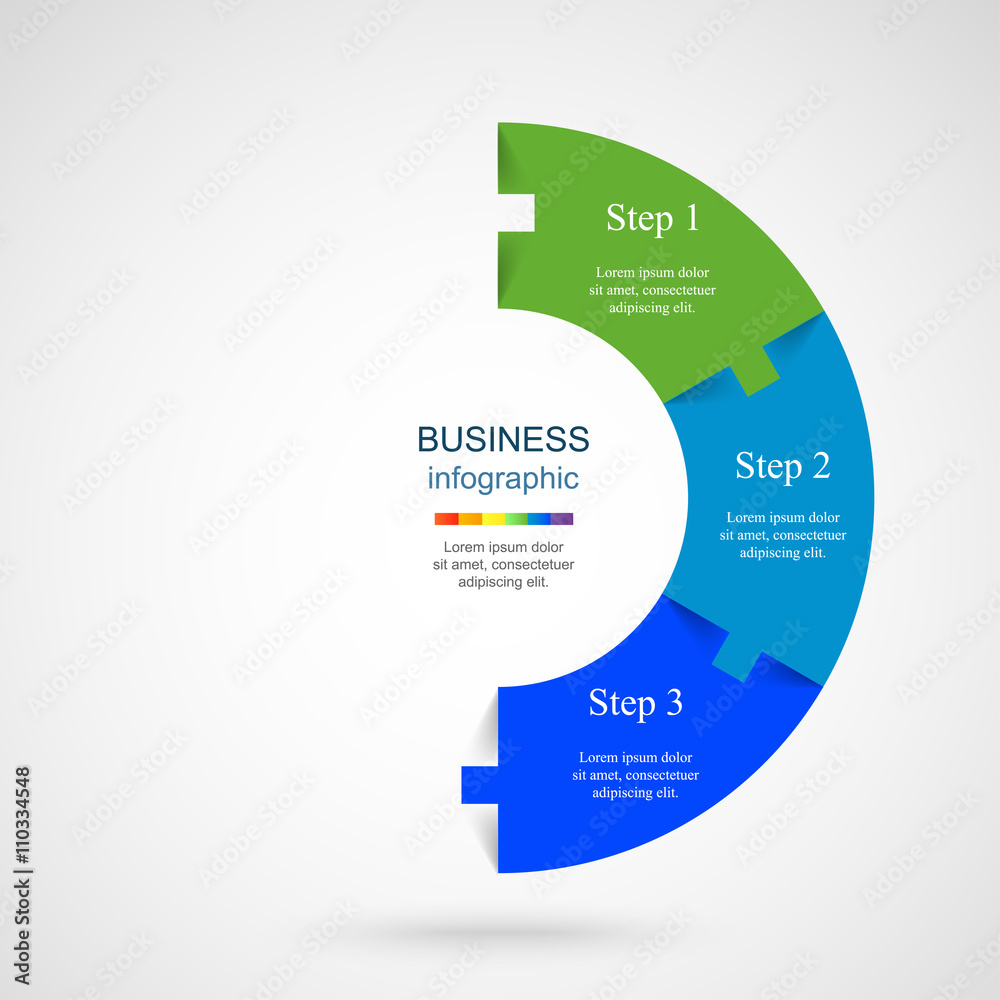 Step 1

Lorem ipsum dolor sit amet, consectetuer adipiscing elit.

BUSINESS
infographic

Lorem ipsum dolor sit amet, consectetuer adipiscing elit.

Step 2

Lorem ipsum dolor sit amet, consectetuer adipiscing elit.

Step 3

Lorem ipsum dolor sit amet, consectetuer adipiscing elit.

Adobe Stock | #110334548