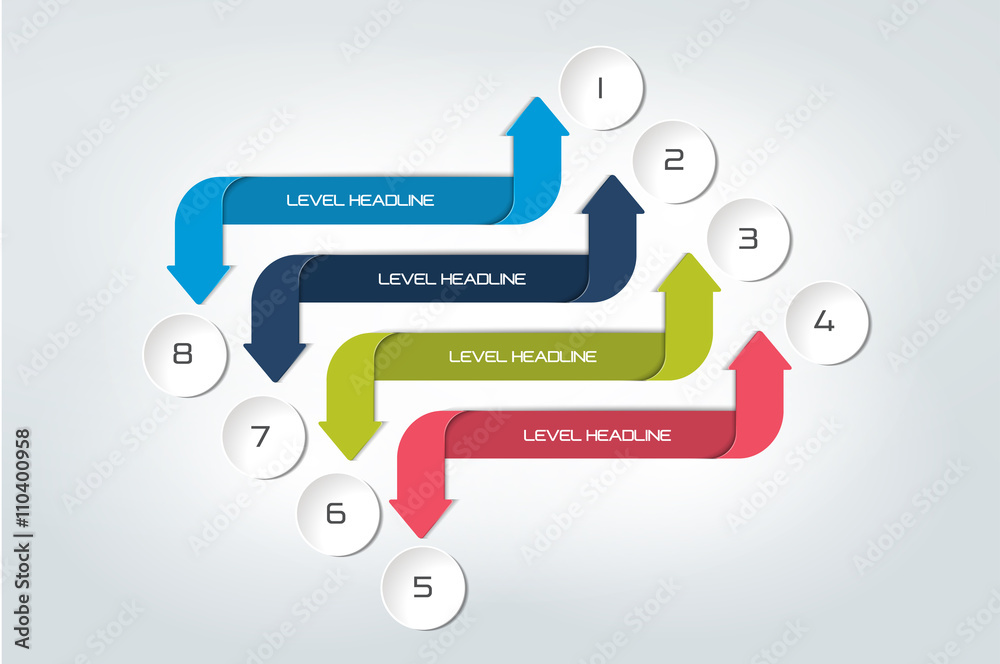 1
2
3
4
LEVEL HEADLINE
LEVEL HEADLINE
LEVEL HEADLINE
LEVEL HEADLINE
8
7
6
5
Adobe Stock | #110400958