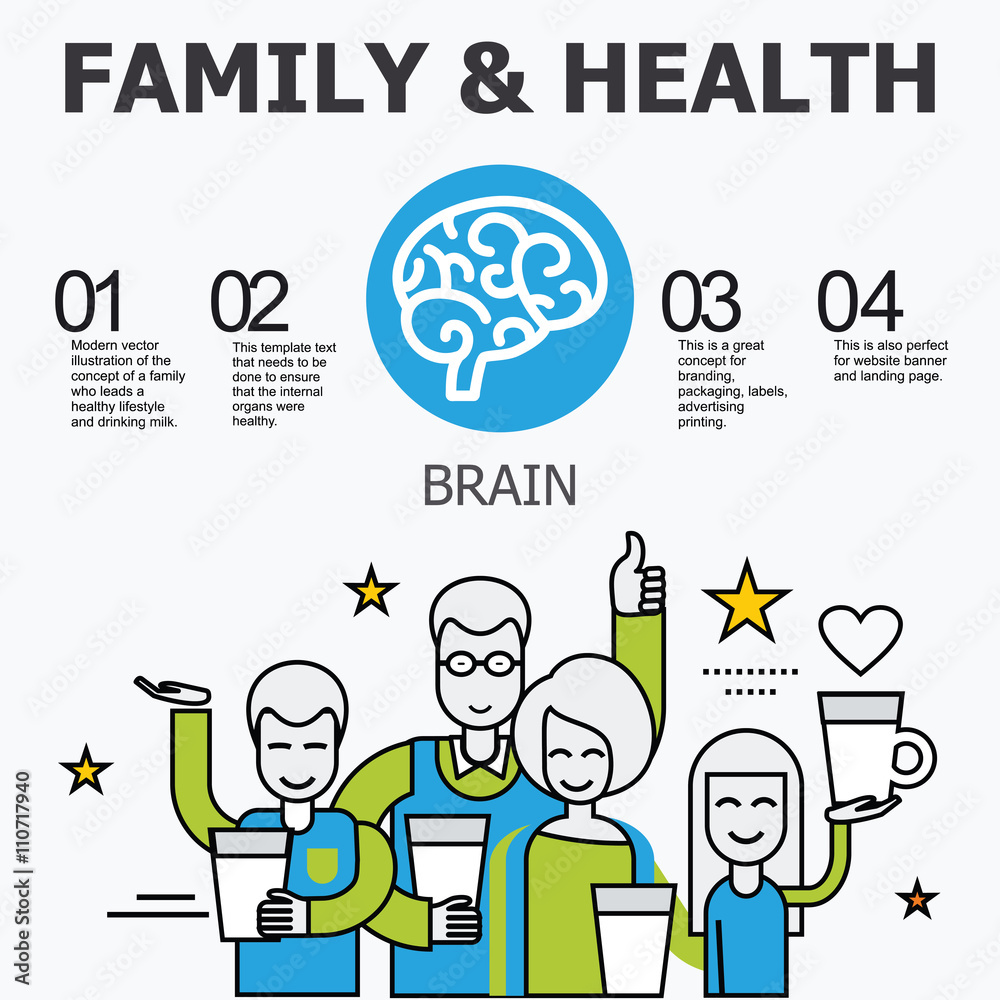 FAMILY & HEALTH

01
Modern vector illustration of the concept of a family who leads a healthy lifestyle and drinking milk.

02
This template text that needs to be done to ensure that the internal organs were healthy.

03
This is a great concept for branding, packaging, labels, advertising printing.

04
This is also perfect for website banner and landing page.

BRAIN

Adobe Stock | #110717940