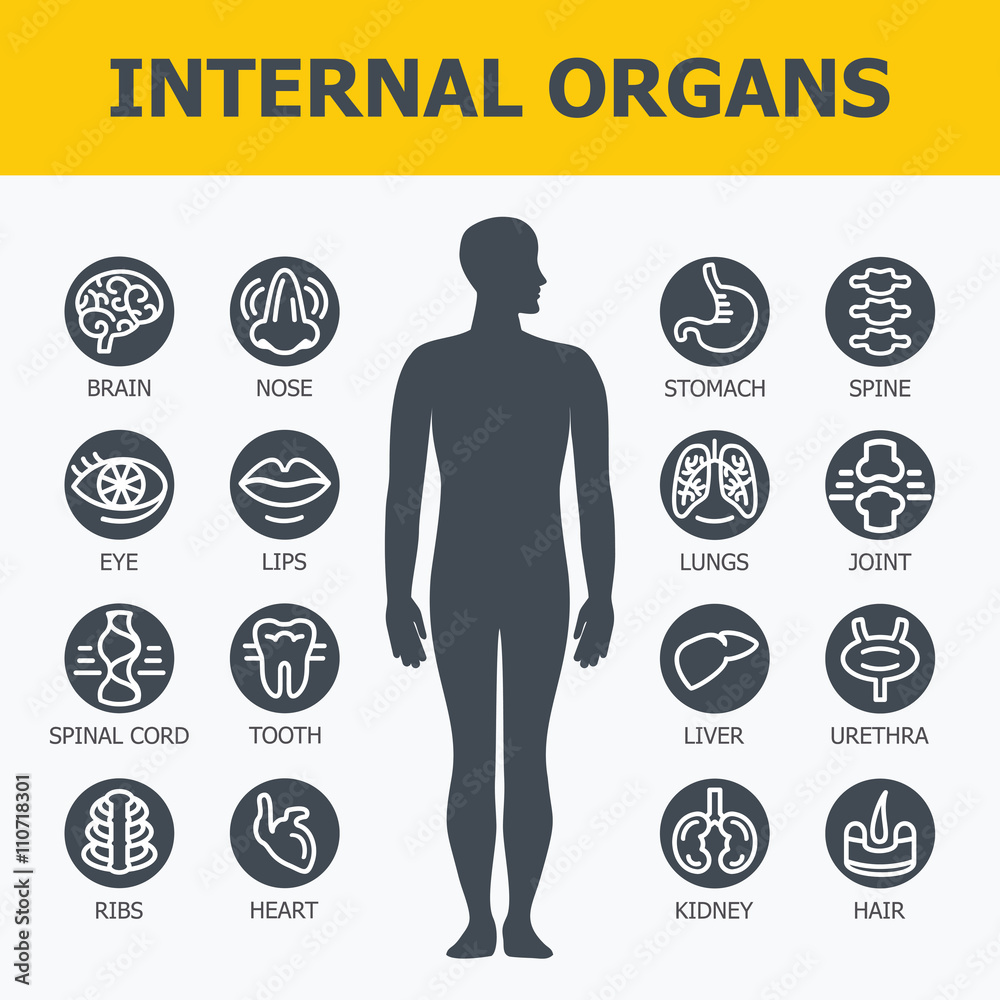 INTERNAL ORGANS

BRAIN NOSE
EYE LIPS
SPINAL CORD TOOTH
RIBS HEART

STOMACH SPINE
LUNGS JOINT
LIVER URETHRA
KIDNEY HAIR

Adobe Stock | #110718301