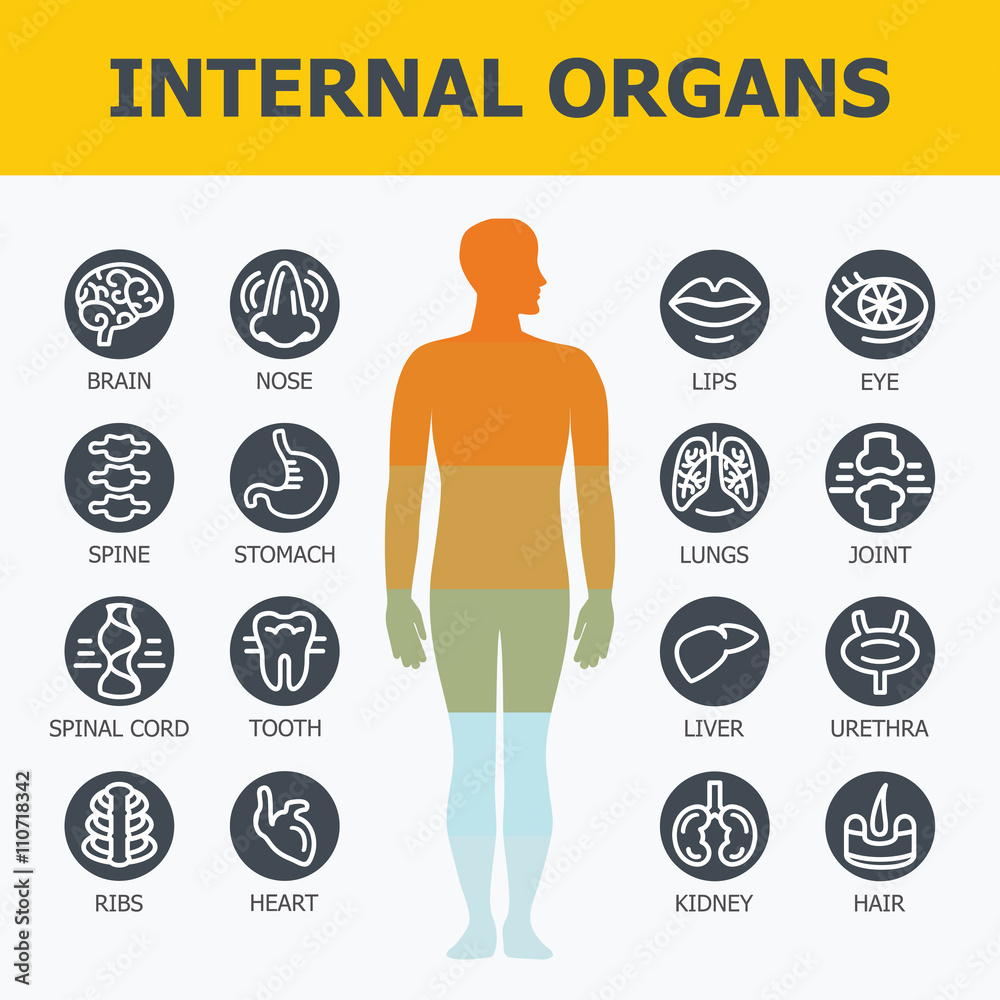 INTERNAL ORGANS

BRAIN

NOSE

SPINE

STOMACH

SPINAL CORD

TOOTH

RIBS

HEART

LIPS

EYE

LUNGS

JOINT

LIVER

URETHRA

KIDNEY

HAIR

Adobe Stock | #110718342