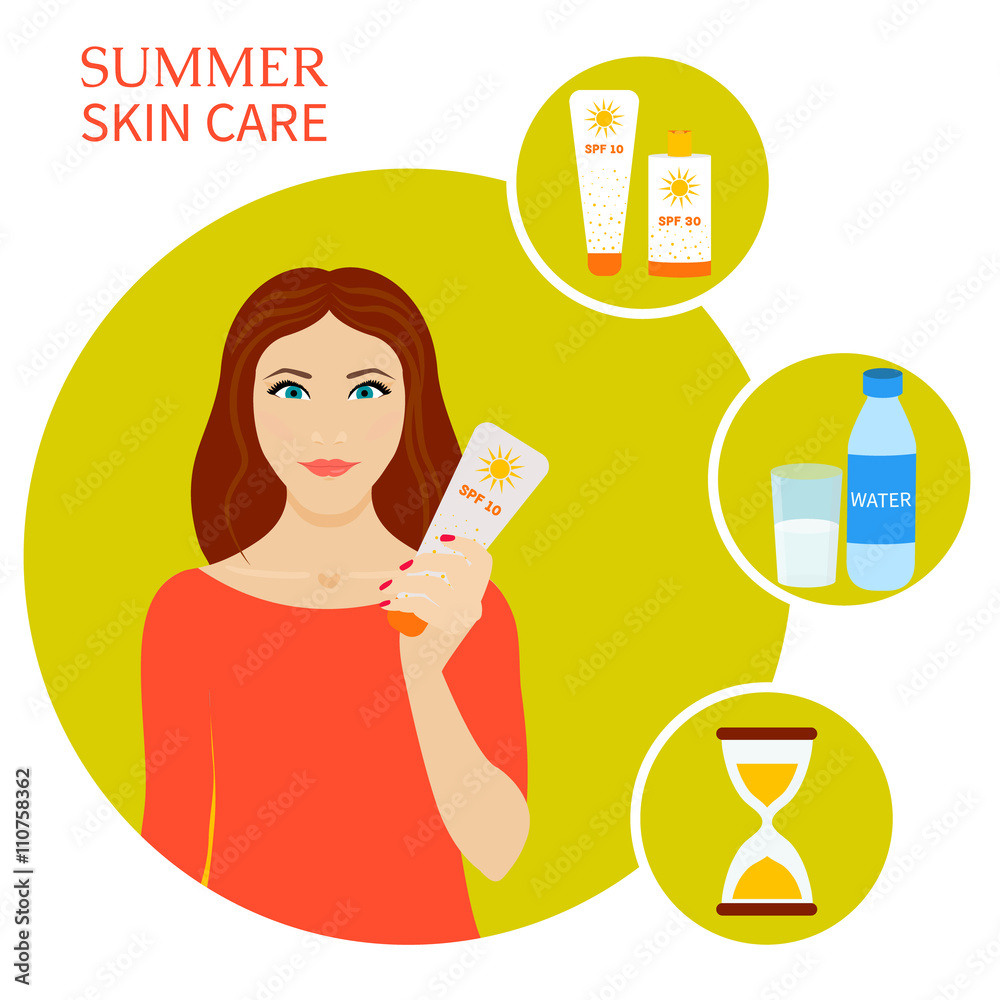 SUMMER
SKIN CARE

SPF 10

SPF 30

SPF 10

WATER

Adobe Stock | #110758362