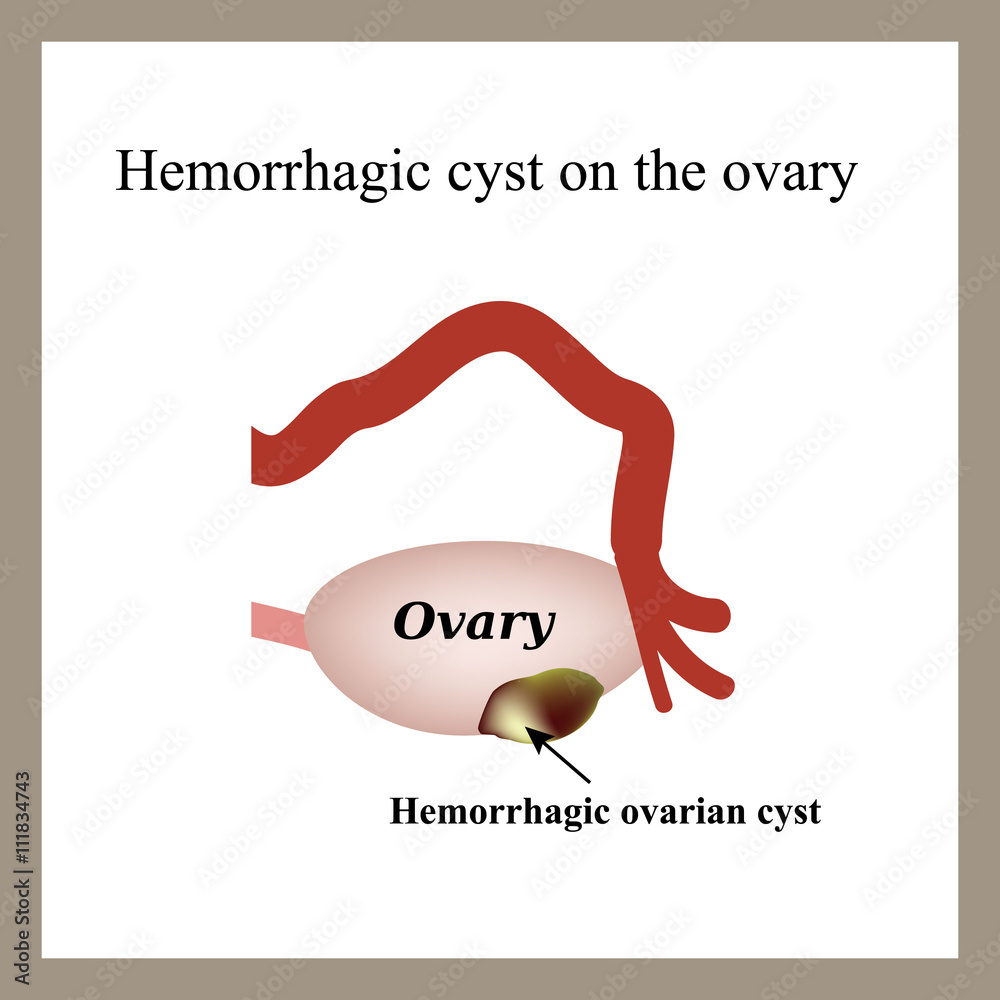 Hemorrhagic cyst on the ovary

Ovary

Hemorrhagic ovarian cyst

Adobe Stock | #111834743