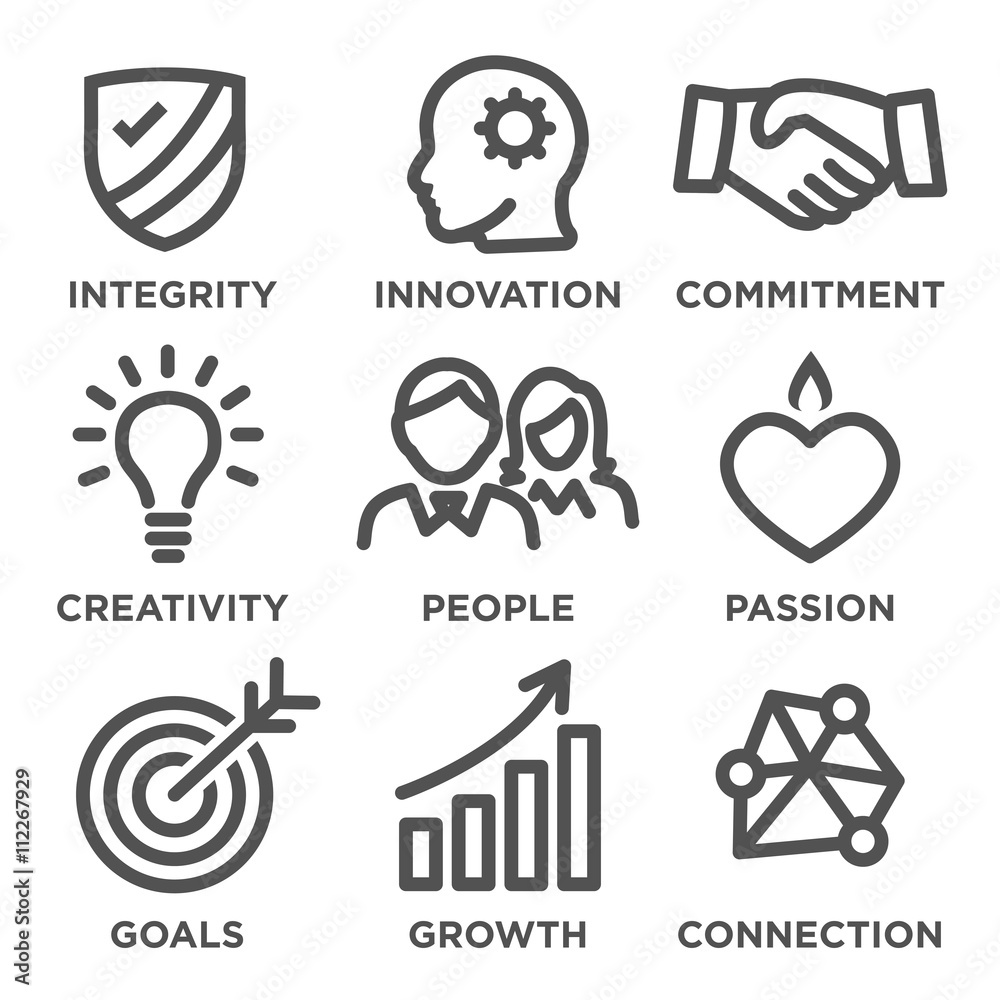 INTEGRITY
INNOVATION
COMMITMENT
CREATIVITY
PEOPLE
PASSION
GOALS
GROWTH
CONNECTION
Adobe Stock | #112267929