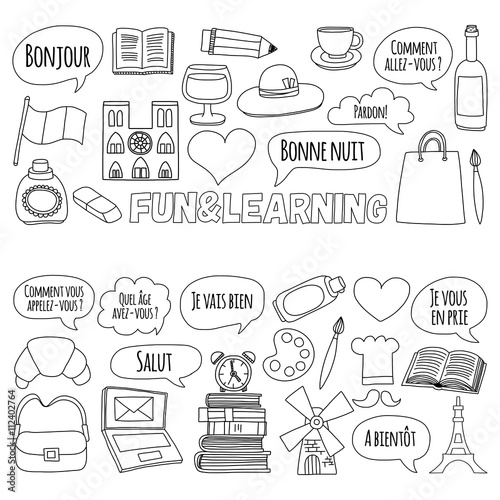 BONJOUR

COMMENT ALLEZ-VOUS ?

PARDON!

BONNE NUIT

FUN&LEARNING

COMMENT VOUS APPELEZ-VOUS ?

QUEL ÂGE AVEZ-VOUS ?

JE VAIS BIEN

JE VOUS EN PRIE

SALUT

A BIENTÔT

Adobe Stock

#112402764