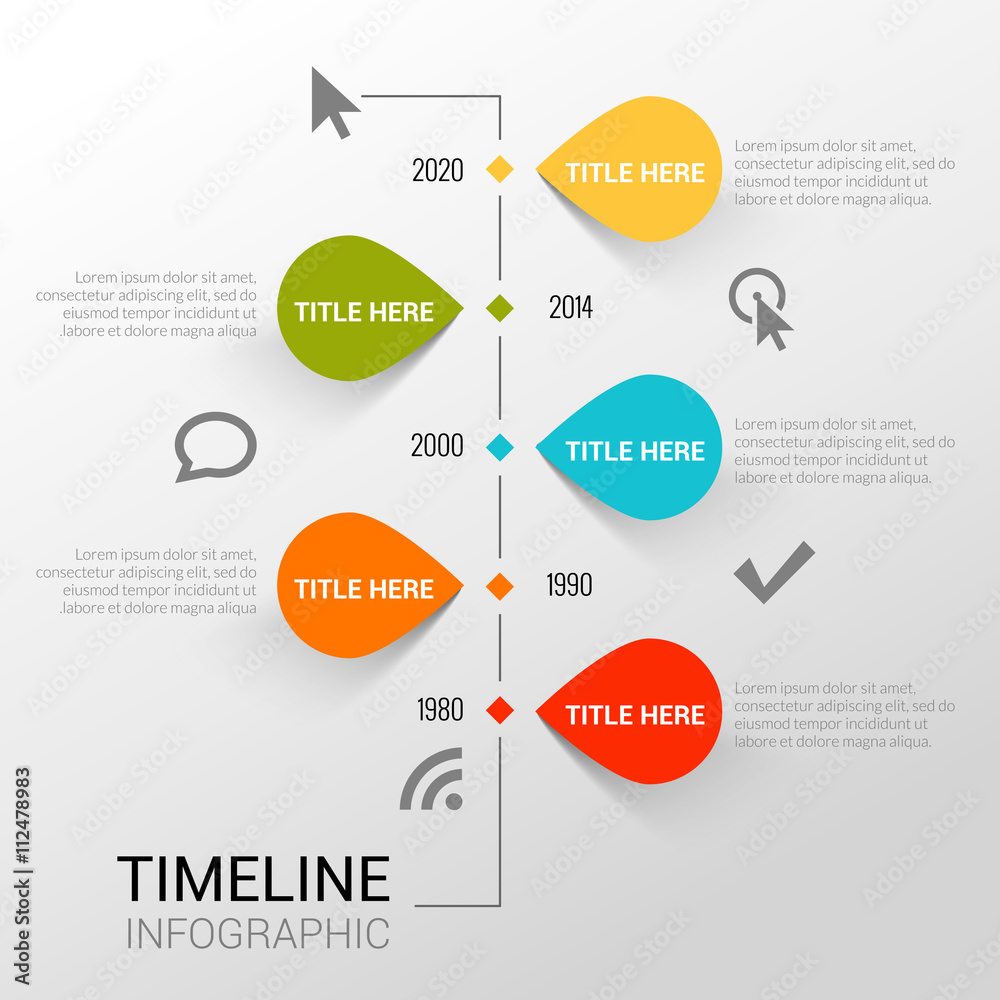 2020

TITLE HERE

Lorem ipsum dolor sit amet, consectetur adipiscing elit, sed do eiusmod tempor incididunt ut labore et dolore magna aliqua.

Lorem ipsum dolor sit amet, consectetur adipiscing elit, sed do eiusmod tempor incididunt ut .labore et dolore magna aliqua

TITLE HERE

2014

2000

TITLE HERE

Lorem ipsum dolor sit amet, consectetur adipiscing elit, sed do eiusmod tempor incididunt ut labore et dolore magna aliqua.

Lorem ipsum dolor sit amet, consectetur adipiscing elit, sed do eiusmod tempor incididunt ut .labore et dolore magna aliqua

TITLE HERE

1990

1980

TITLE HERE

Lorem ipsum dolor sit amet, consectetur adipiscing elit, sed do eiusmod tempor incididunt ut labore et dolore magna aliqua.

TIMELINE
INFOGRAPHIC

Adobe Stock | #112478983