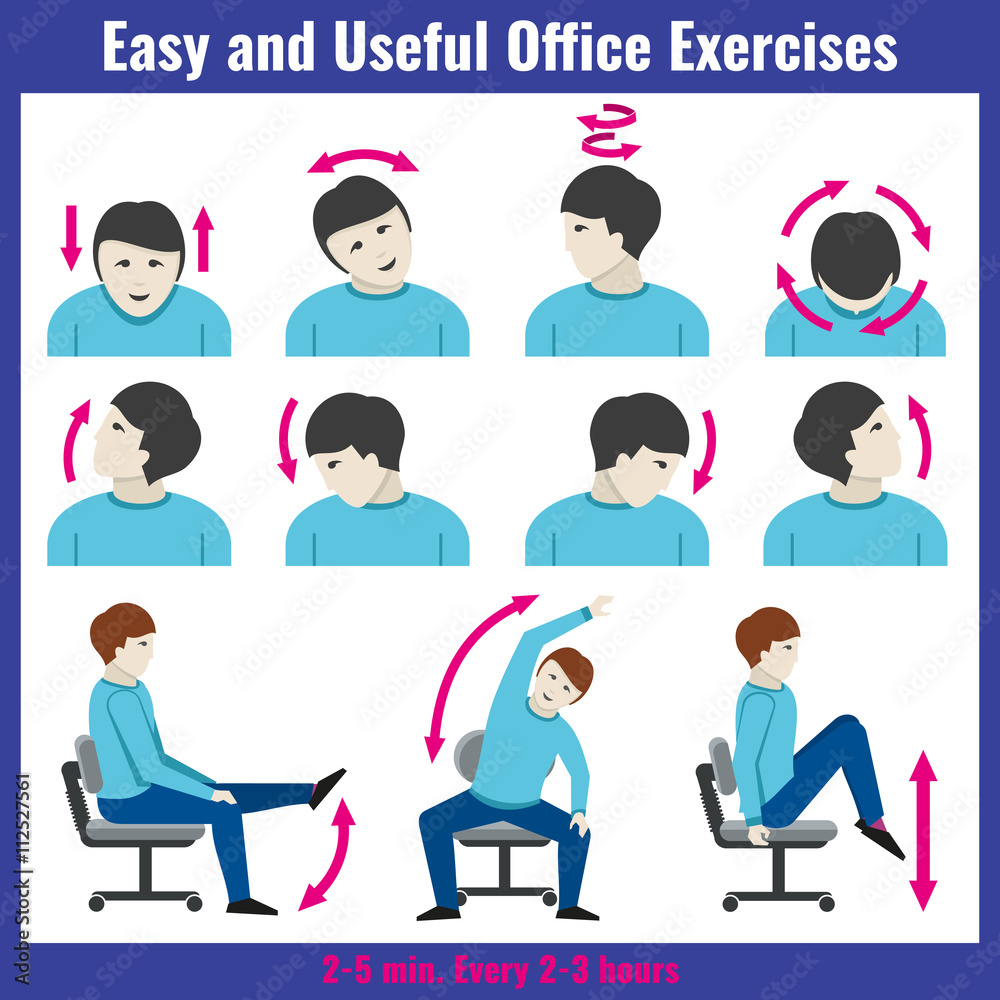 Easy and Useful Office Exercises

2-5 min. Every 2-3 hours

Adobe Stock | #112527561