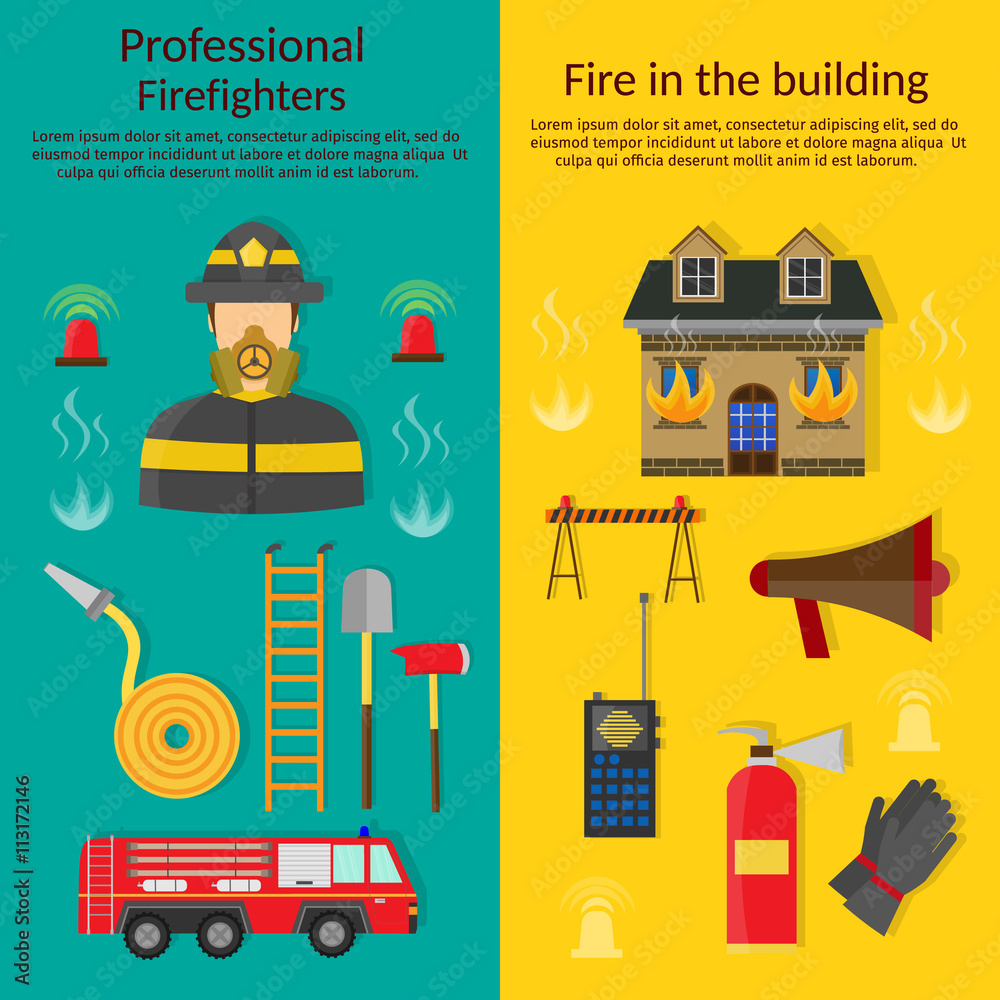 Professional Firefighters

Lorem ipsum dolor sit amet, consectetur adipiscing elit, sed do eiusmod tempor incididunt ut labore et dolore magna aliqua Ut culpa qui officia deserunt mollit anim id est laborum.

Fire in the building

Lorem ipsum dolor sit amet, consectetur adipiscing elit, sed do eiusmod tempor incididunt ut labore et dolore magna aliqua Ut culpa qui officia deserunt mollit anim id est laborum.

Adobe Stock | #113172146