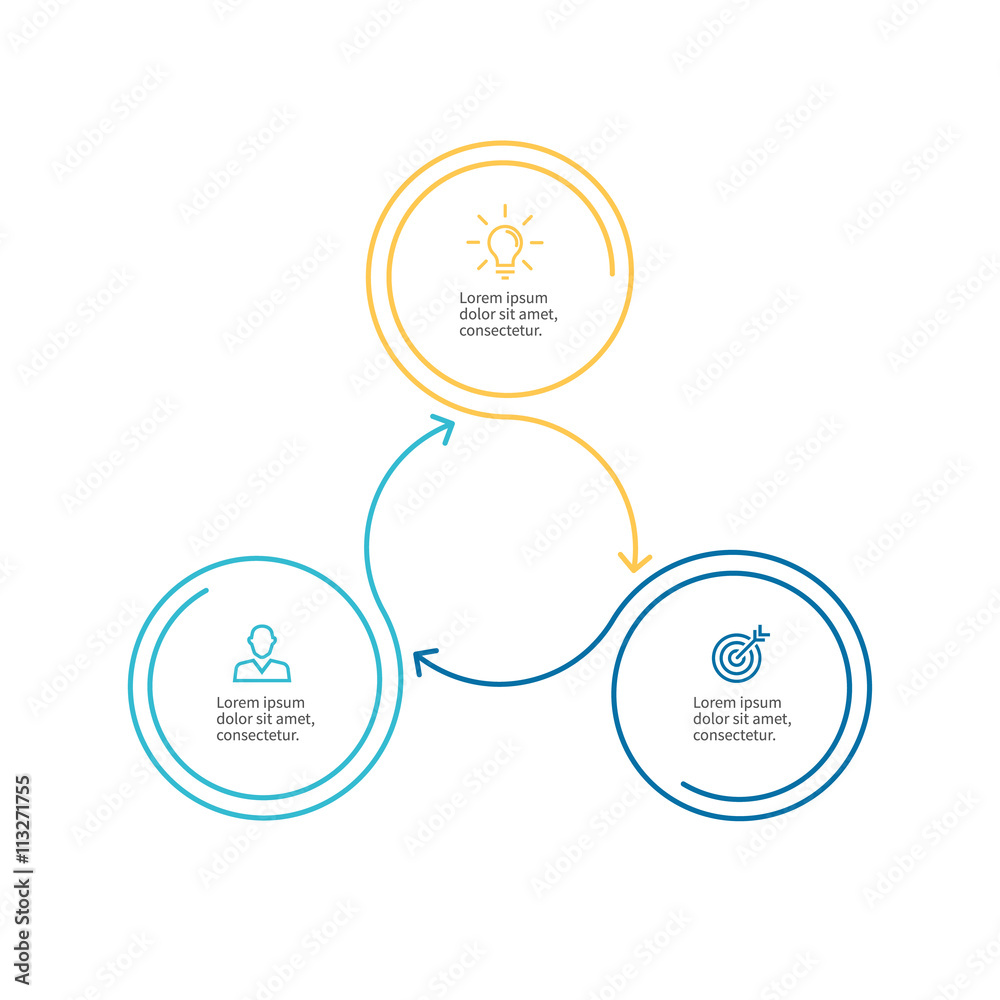 Lorem ipsum dolor sit amet, consectetur.

Lorem ipsum dolor sit amet, consectetur.

Lorem ipsum dolor sit amet, consectetur.

Adobe Stock | #113271755