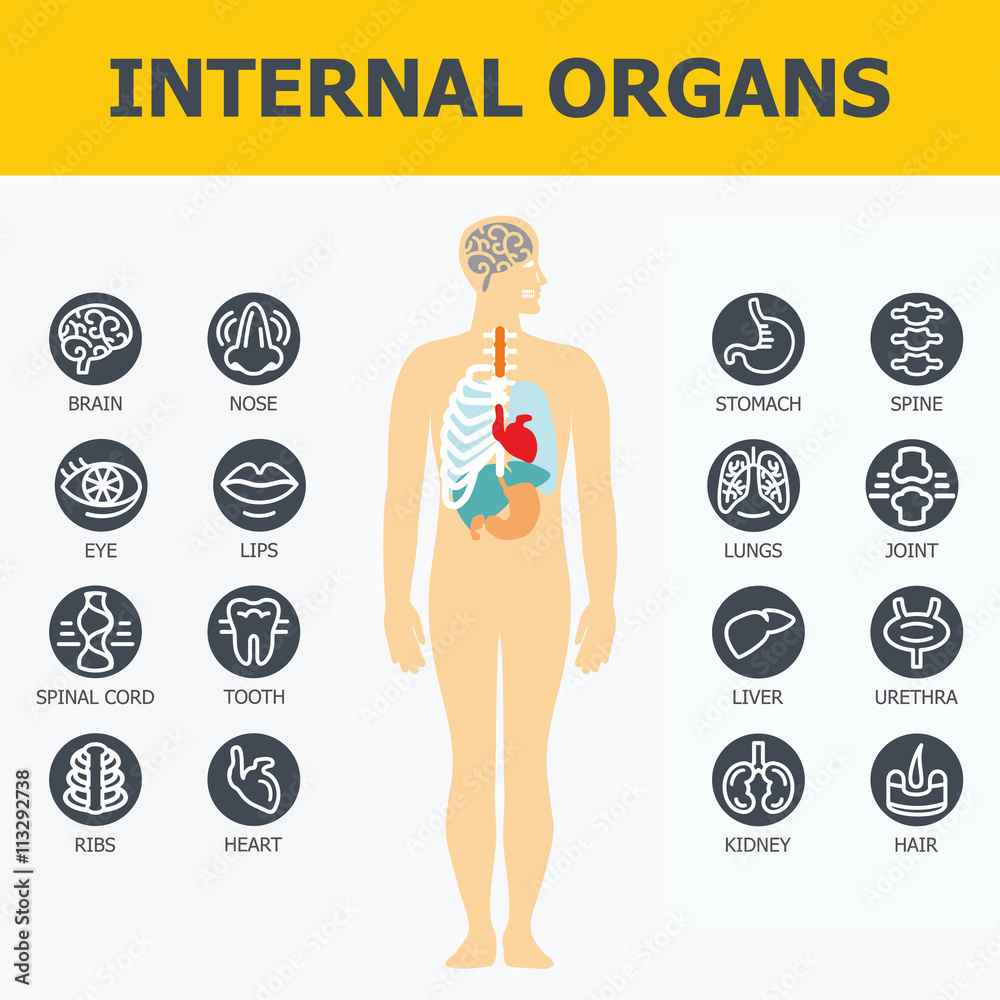 INTERNAL ORGANS

BRAIN
NOSE
EYE
LIPS
SPINAL CORD
TOOTH
RIBS
HEART

STOMACH
SPINE
LUNGS
JOINT
LIVER
URETHRA
KIDNEY
HAIR

Adobe Stock | #113292738