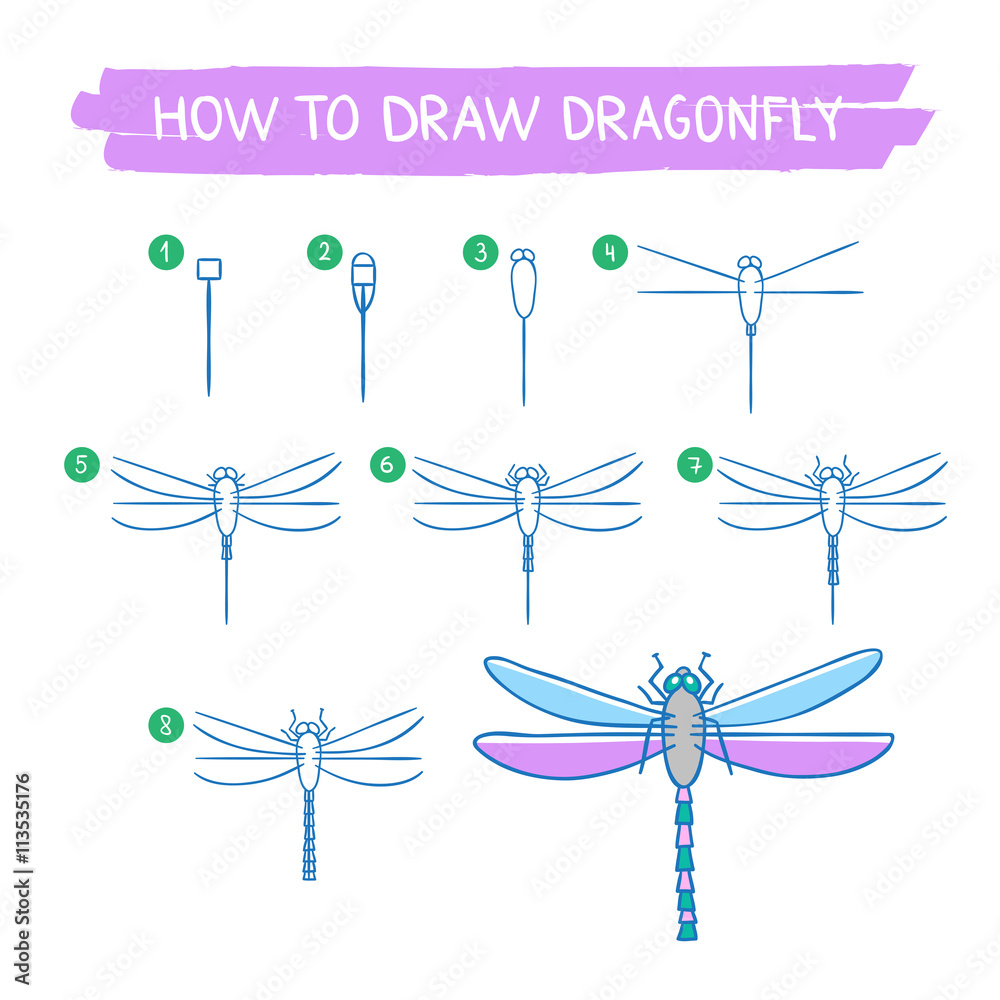 HOW TO DRAW DRAGONFLY

1

2

3

4

5

6

7

8

Adobe Stock | #113535176