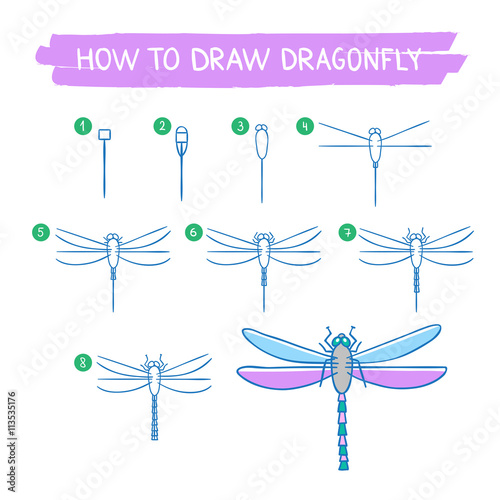 HOW TO DRAW DRAGONFLY

1

2

3

4

5

6

7

8

Adobe Stock

Adobe Stock | #113535176