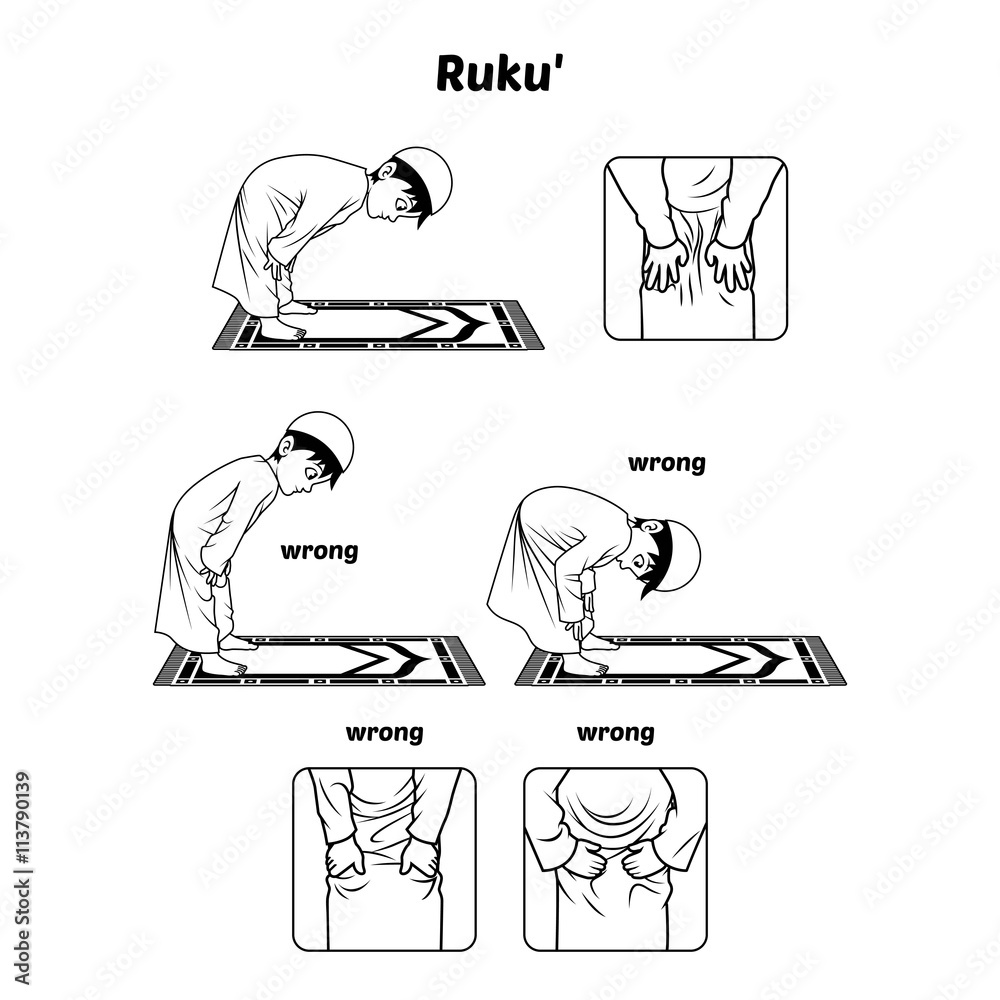 Ruku'

wrong

wrong

wrong

wrong

Adobe Stock | #113790139