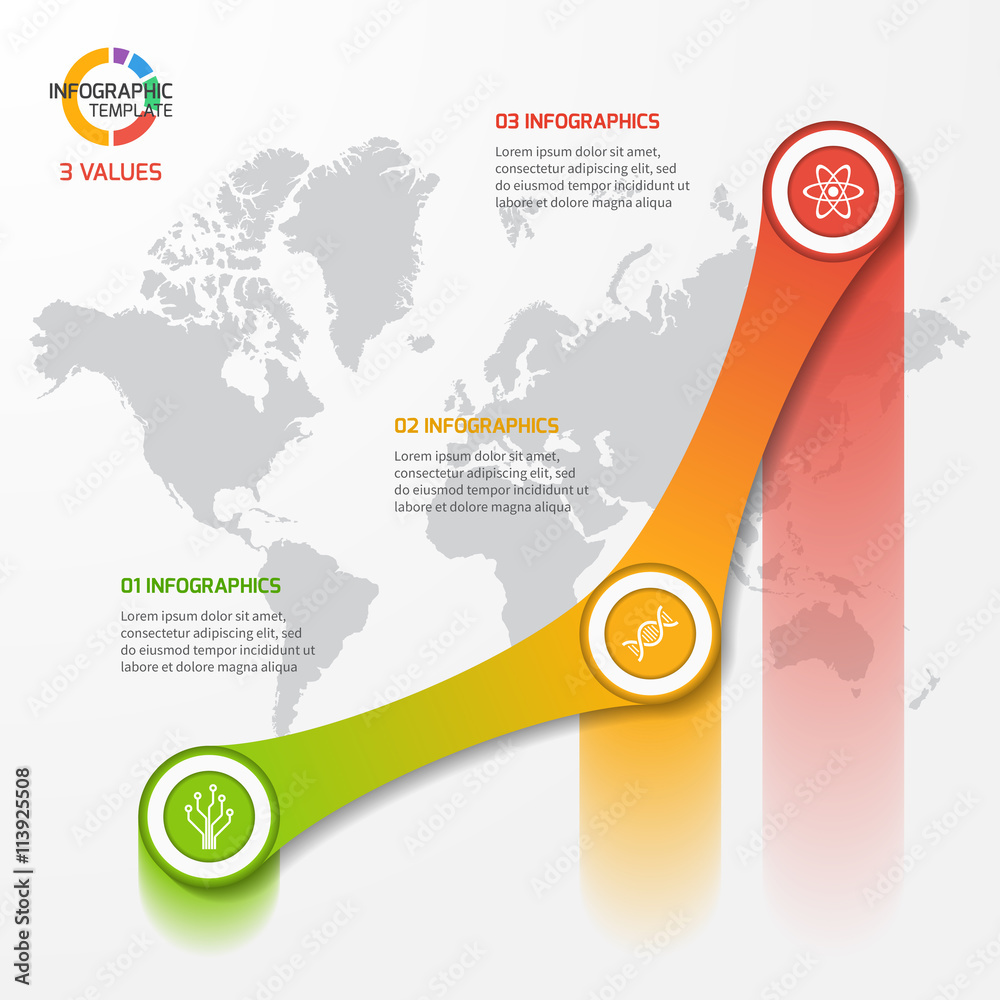 INFOGRAPHIC TEMPLATE

3 VALUES

03 INFOGRAPHICS

Lorem ipsum dolor sit amet, consectetur adipiscing elit, sed do eiusmod tempor incididunt ut labore et dolore magna aliqua

02 INFOGRAPHICS

Lorem ipsum dolor sit amet, consectetur adipiscing elit, sed do eiusmod tempor incididunt ut labore et dolore magna aliqua

01 INFOGRAPHICS

Lorem ipsum dolor sit amet, consectetur adipiscing elit, sed do eiusmod tempor incididunt ut labore et dolore magna aliqua

Adobe Stock | #113925508