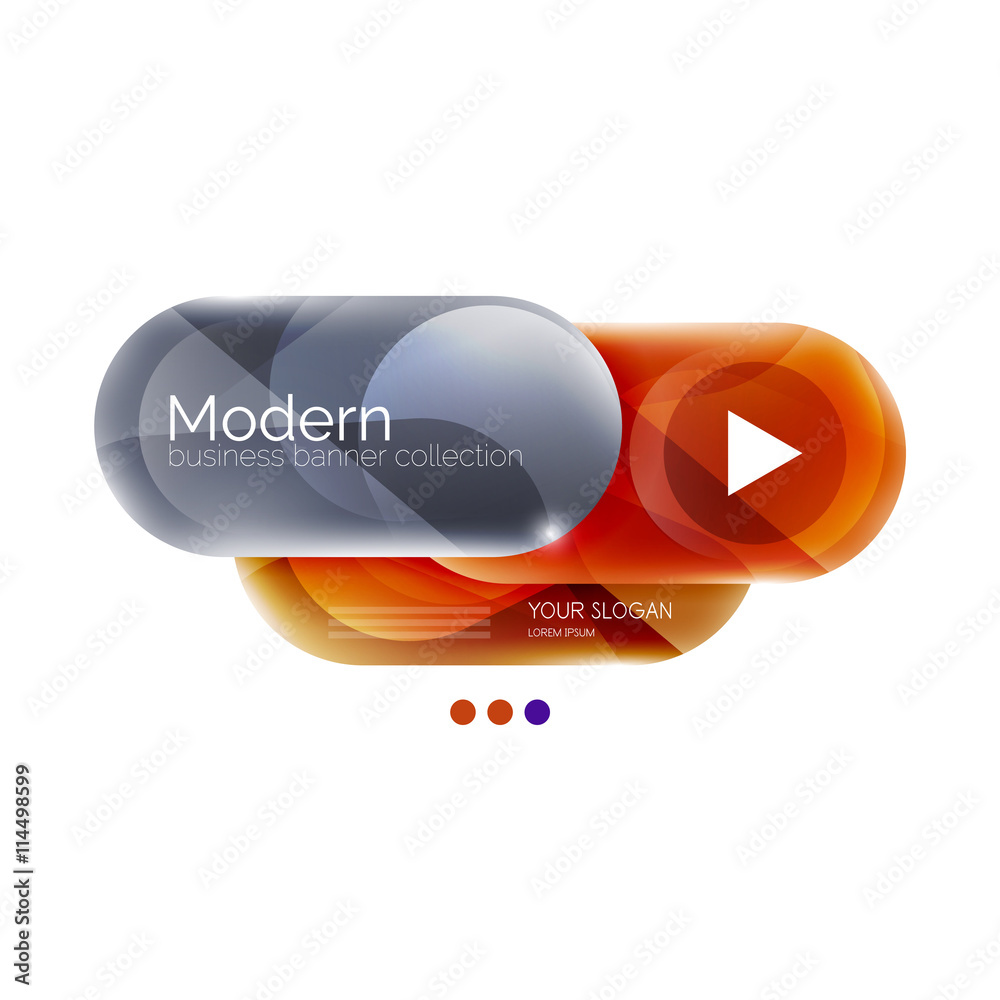 Modern
business banner collection

YOUR SLOGAN
LOREM IPSUM

Adobe Stock | #114498599